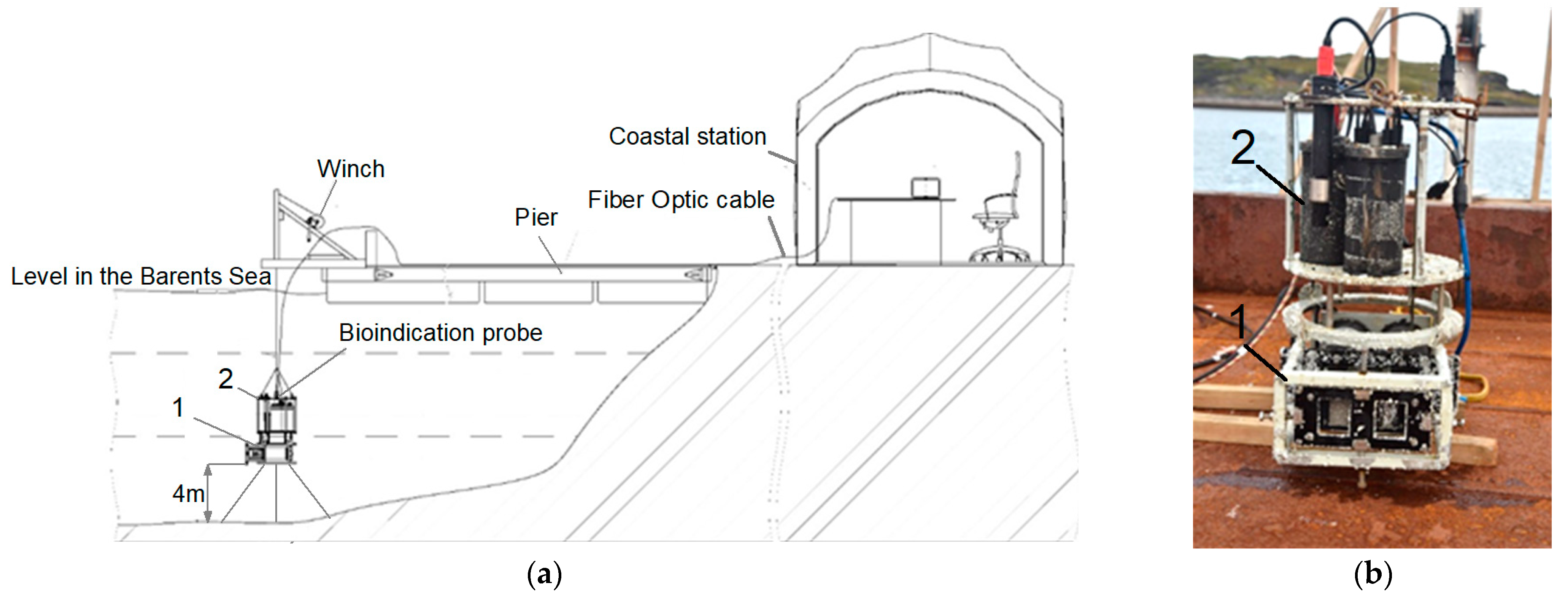 Coastal station

Winch

Fiber Optic cable

Pier

Level in the Barents Sea

Bioindication probe

2

1

4m

(a)

2

1

(b)