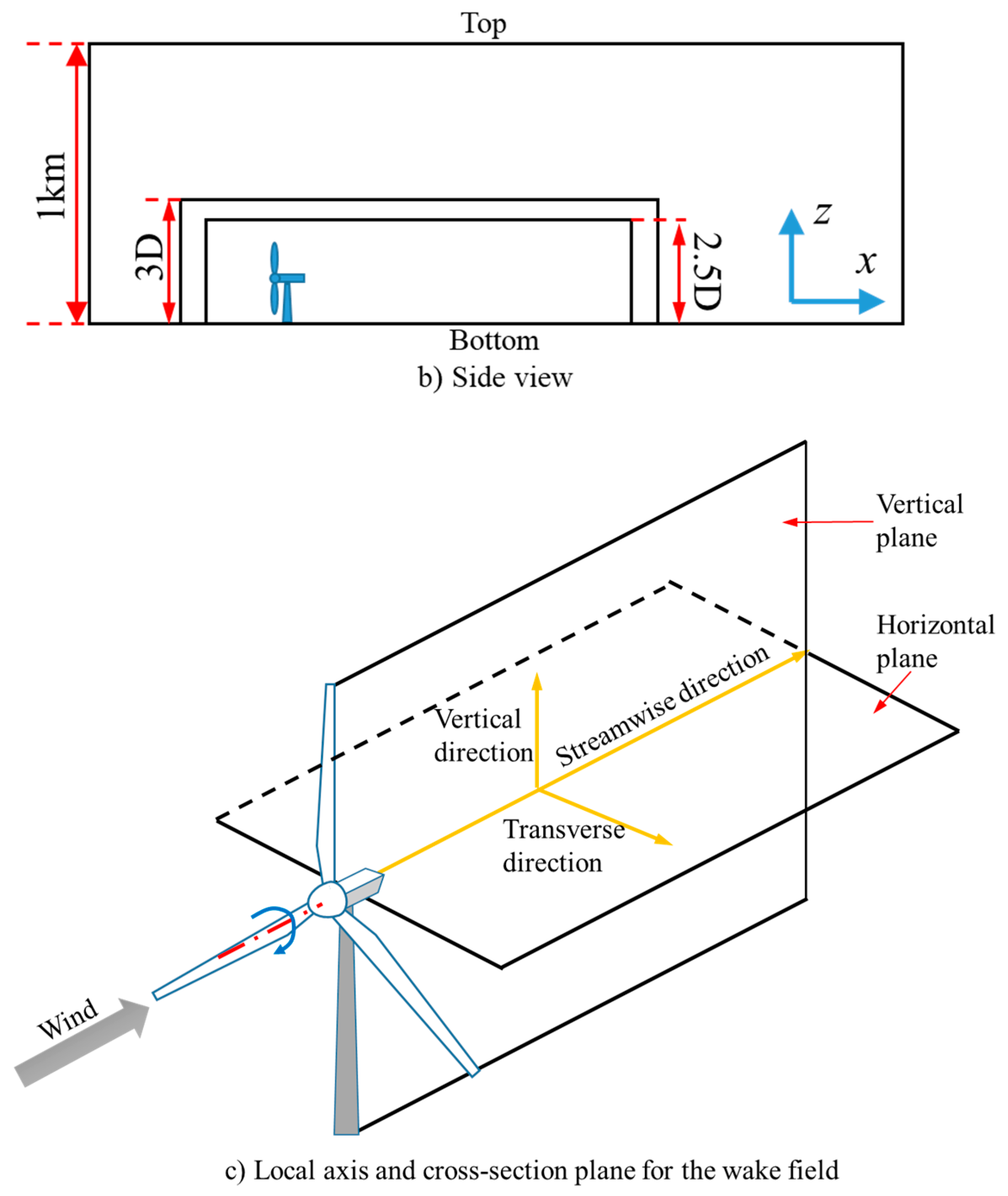 Top

1km

3D

2.5D

$z$

$x$

Bottom

b) Side view

Vertical plane

Horizontal plane

Vertical direction

Streamwise direction

Transverse direction

Wind

c) Local axis and cross-section plane for the wake field