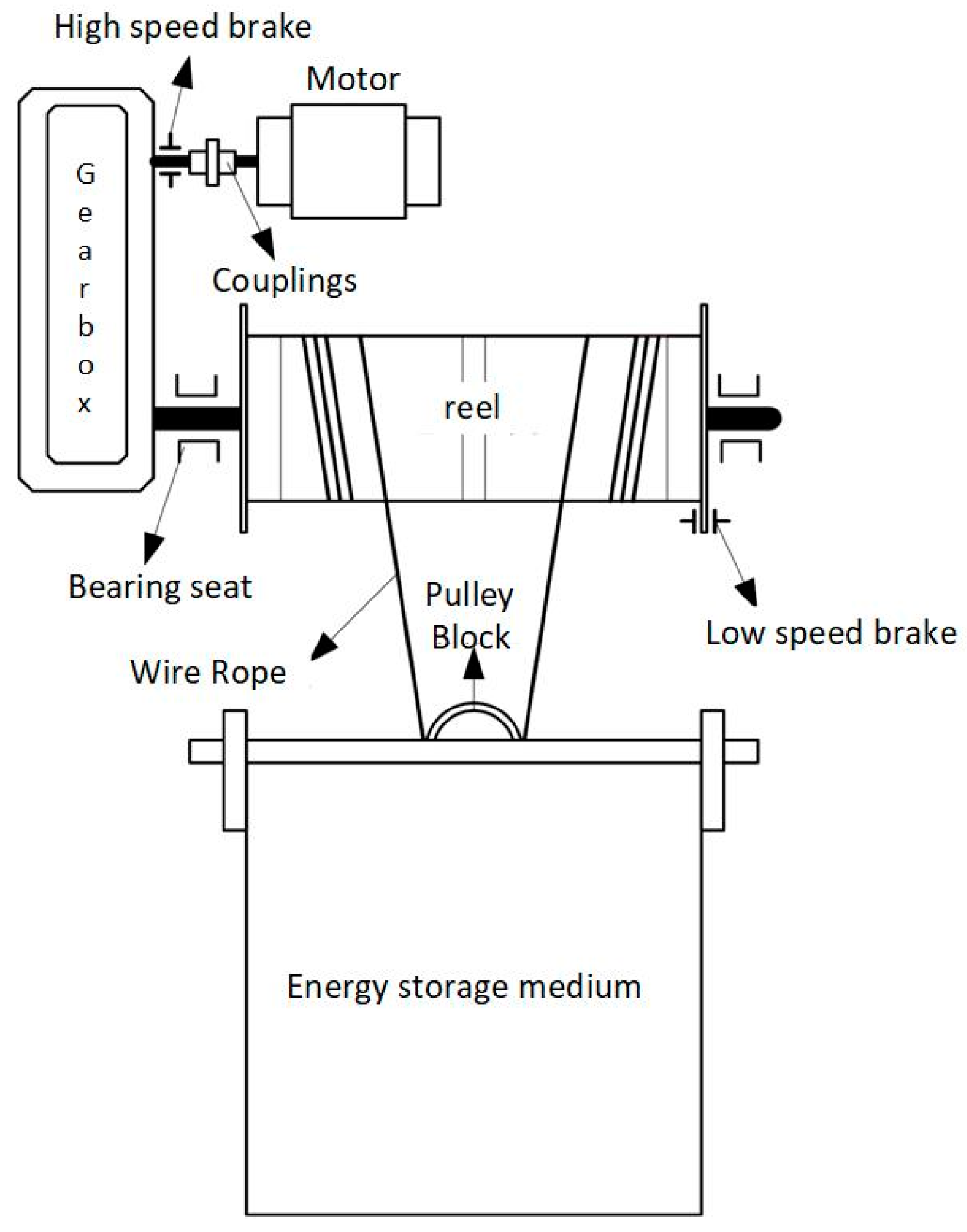 High speed brake

Motor

Gearbox

Couplings

reel

Bearing seat

Pulley Block

Low speed brake

Wire Rope

Energy storage medium