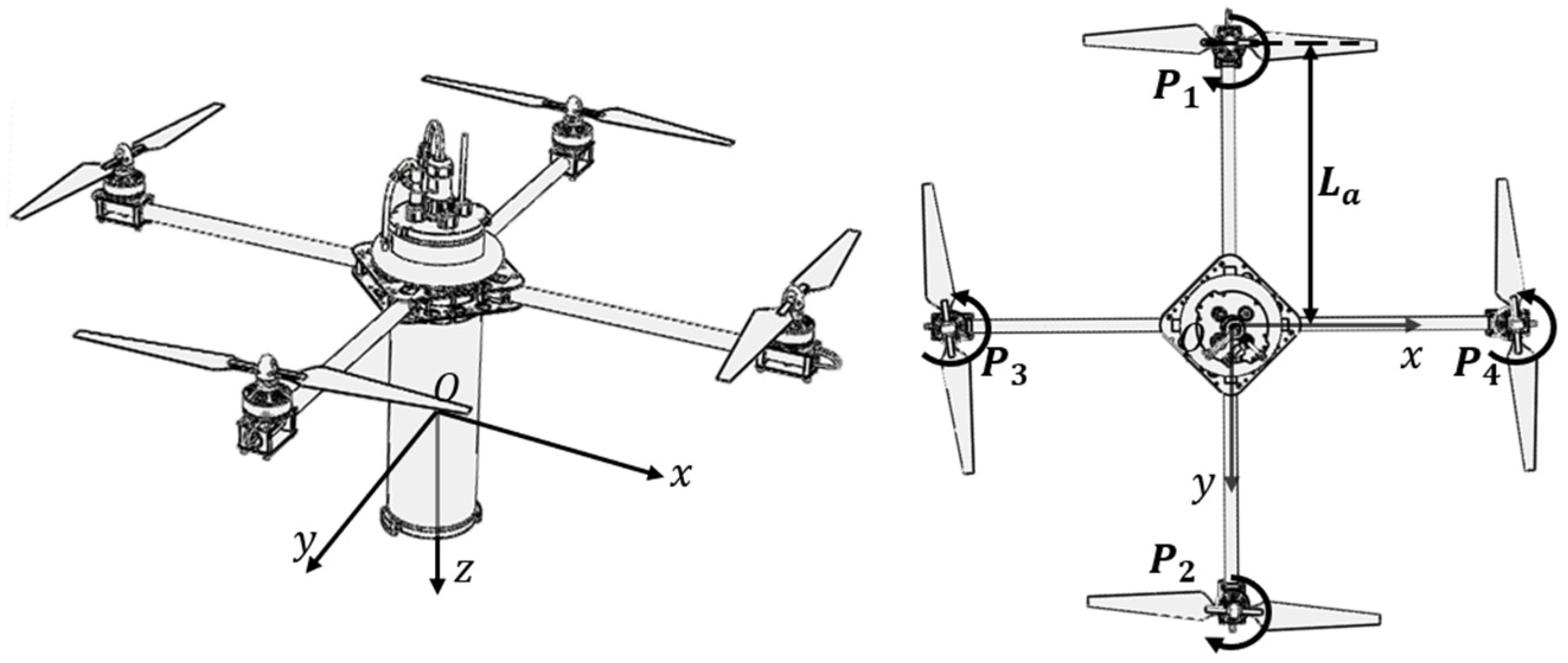 $O$
$x$
$y$
$z$
$P_1$
$L_a$
$P_3$
$O$
$x$
$P_4$
$y$
$P_2$