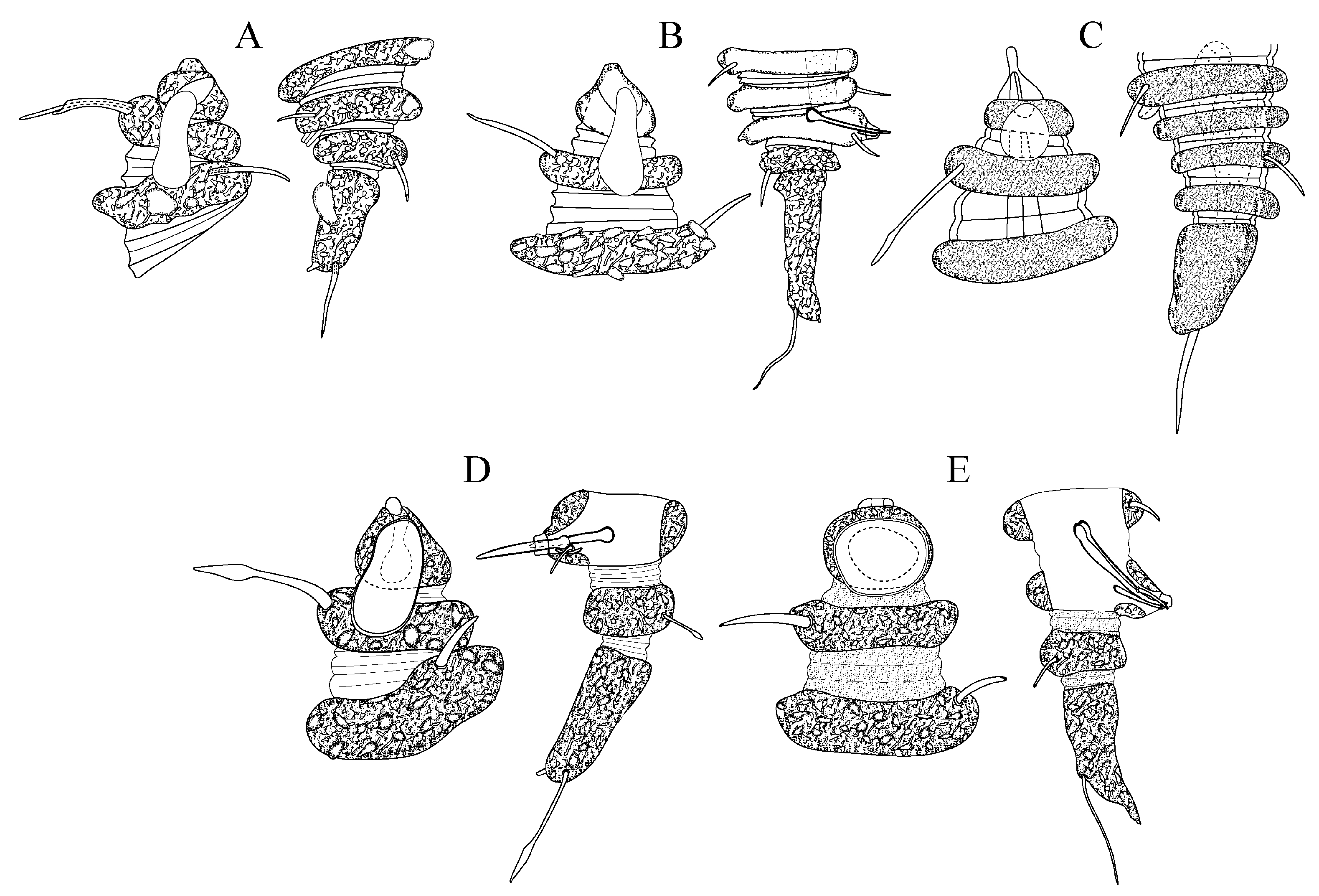 A

B

C

D

E