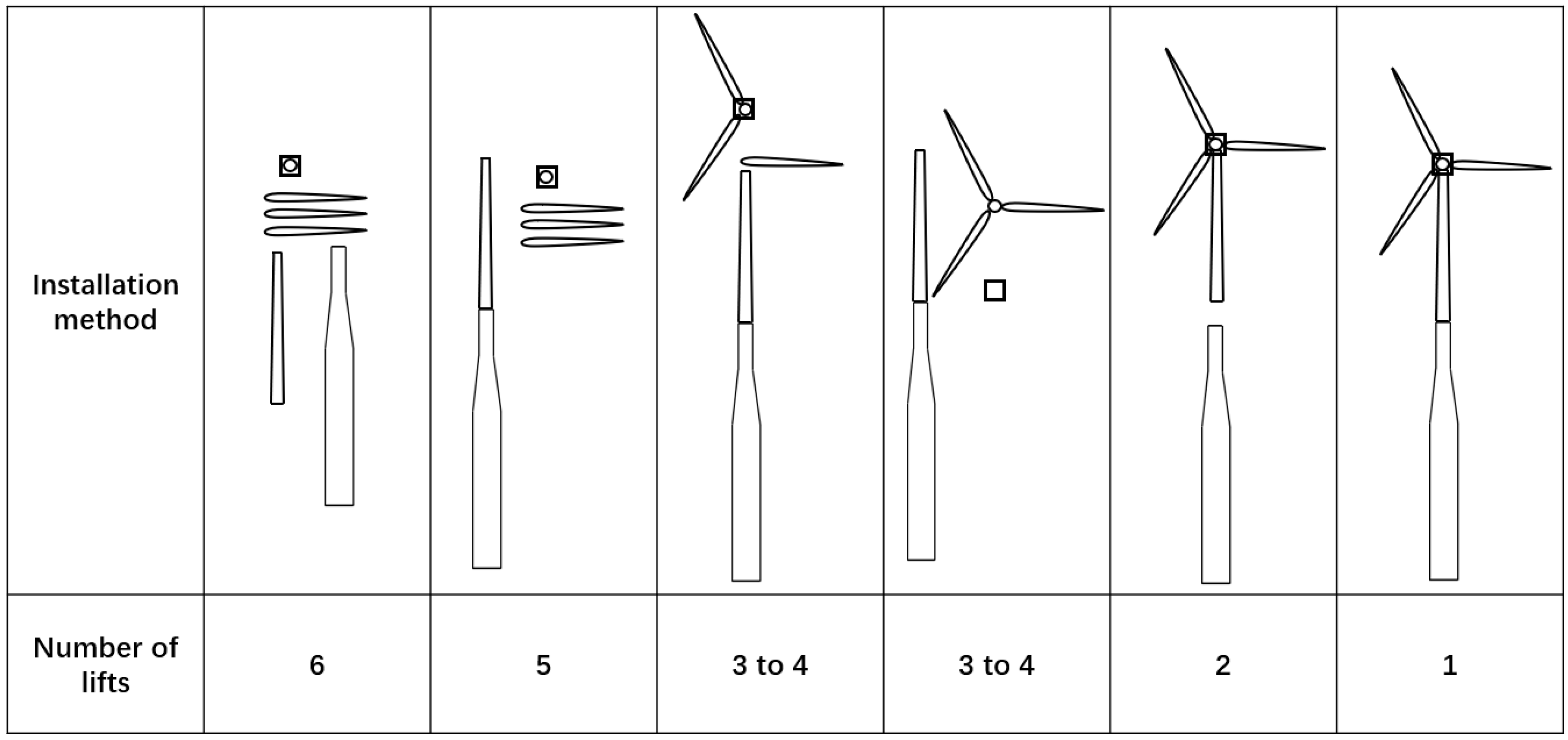 | Installation method | | | | | | |
|---|---|---|---|---|---|---|
| Number of lifts | 6 | 5 | 3 to 4 | 3 to 4 | 2 | 1 |