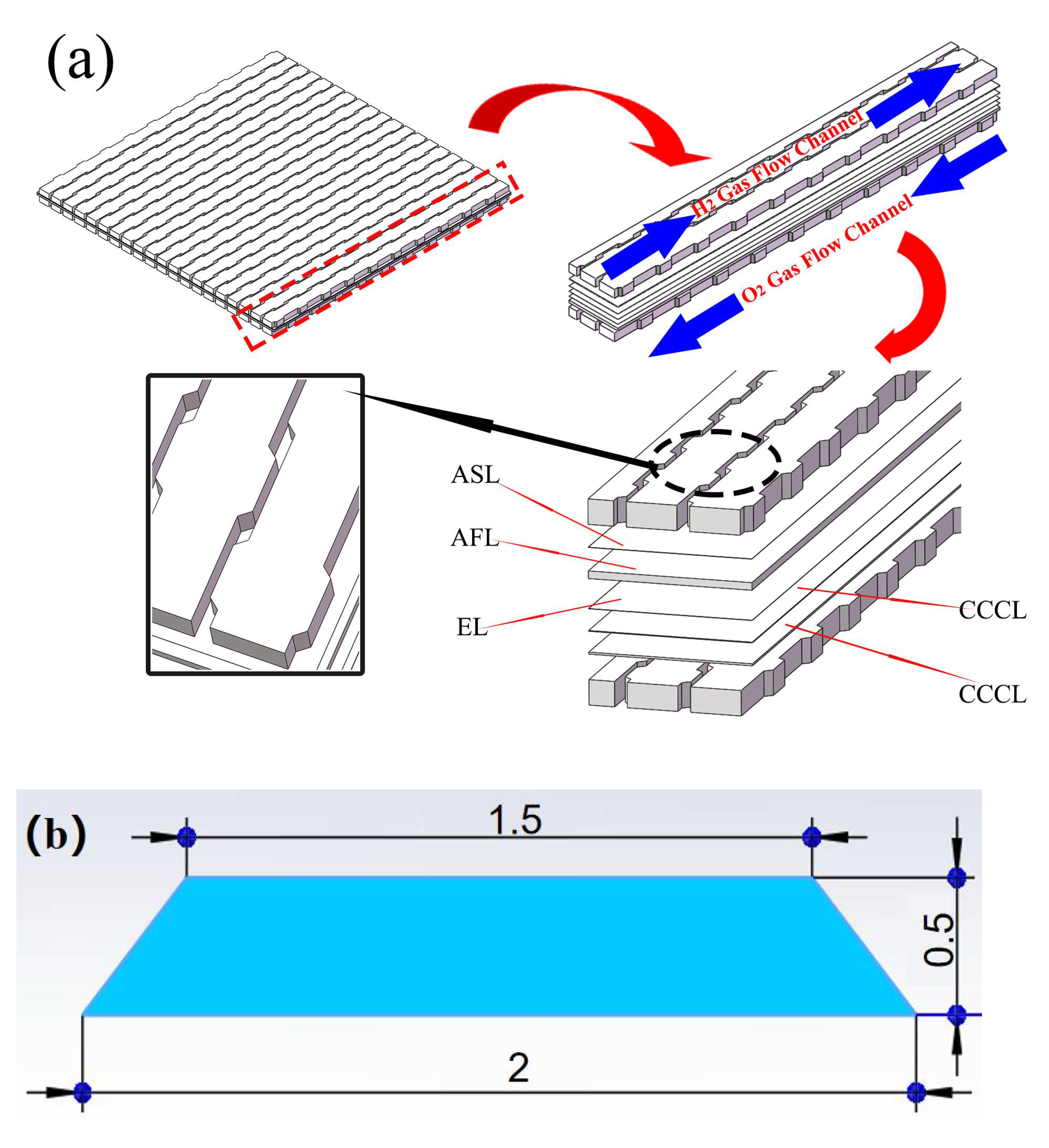 (a)

$H_2$ Gas Flow Channel

$O_2$ Gas Flow Channel

ASL

AFL

EL

CCCL

CCCL

(b)

1.5

0.5

2