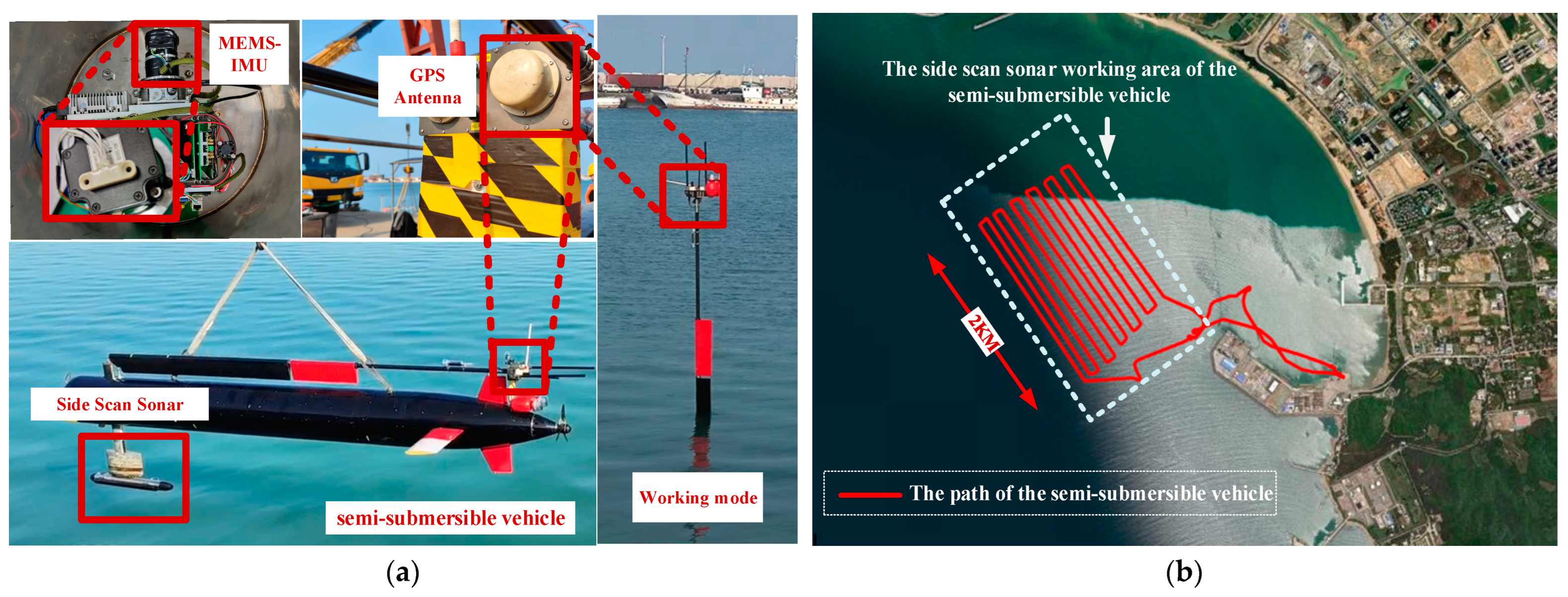 MEMS-IMU

GPS Antenna

Side Scan Sonar

semi-submersible vehicle

Working mode

(a)

The side scan sonar working area of the semi-submersible vehicle

2KM

The path of the semi-submersible vehicle

(b)