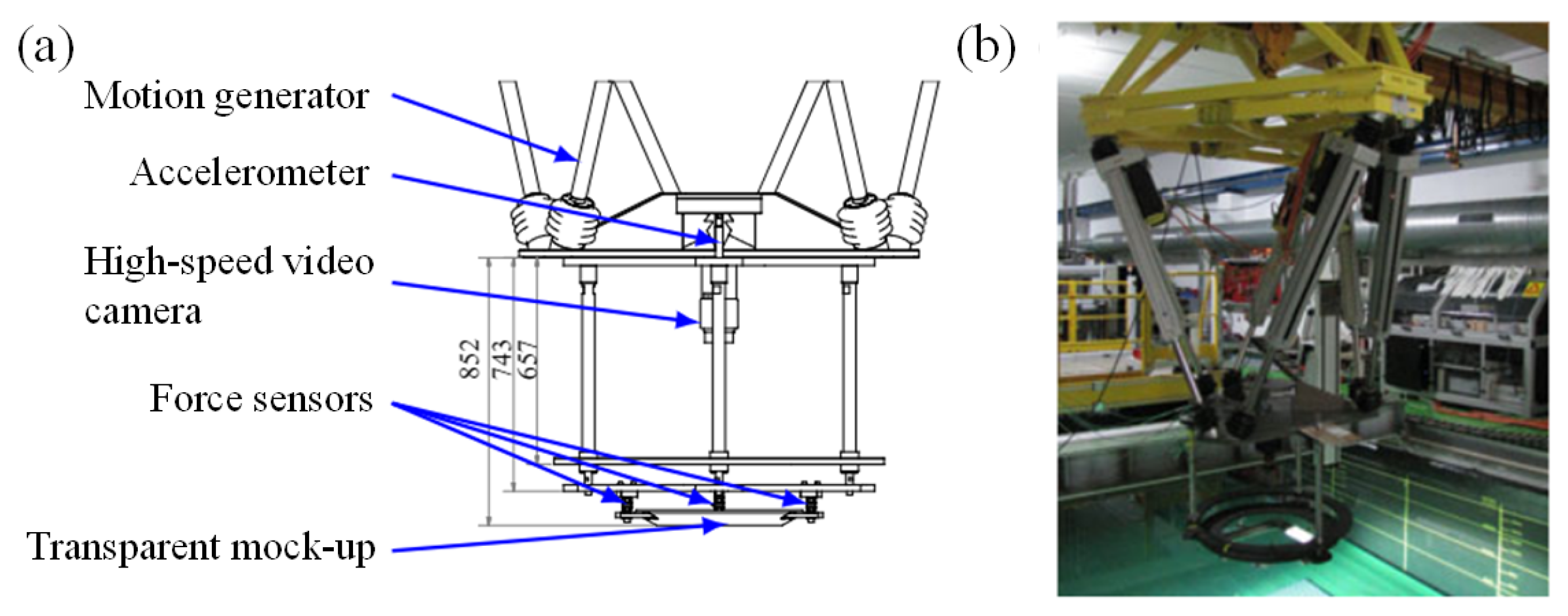 (a)

Motion generator

Accelerometer

High-speed video camera

852
743
657

Force sensors

Transparent mock-up

(b)