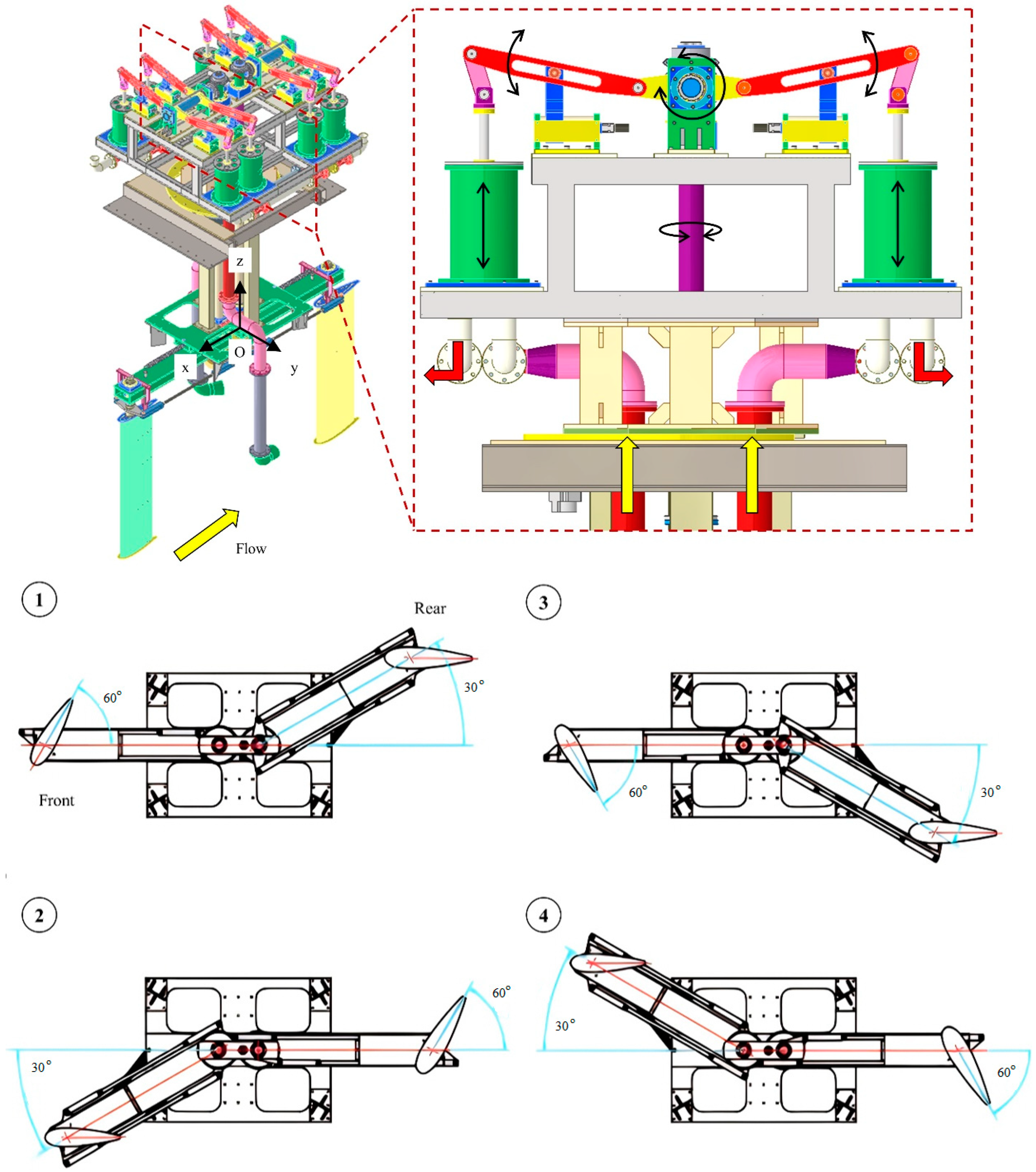 z

O

x

y

Flow

1

Rear

60°

30°

Front

3

60°

30°

2

60°

30°

4

30°

60°