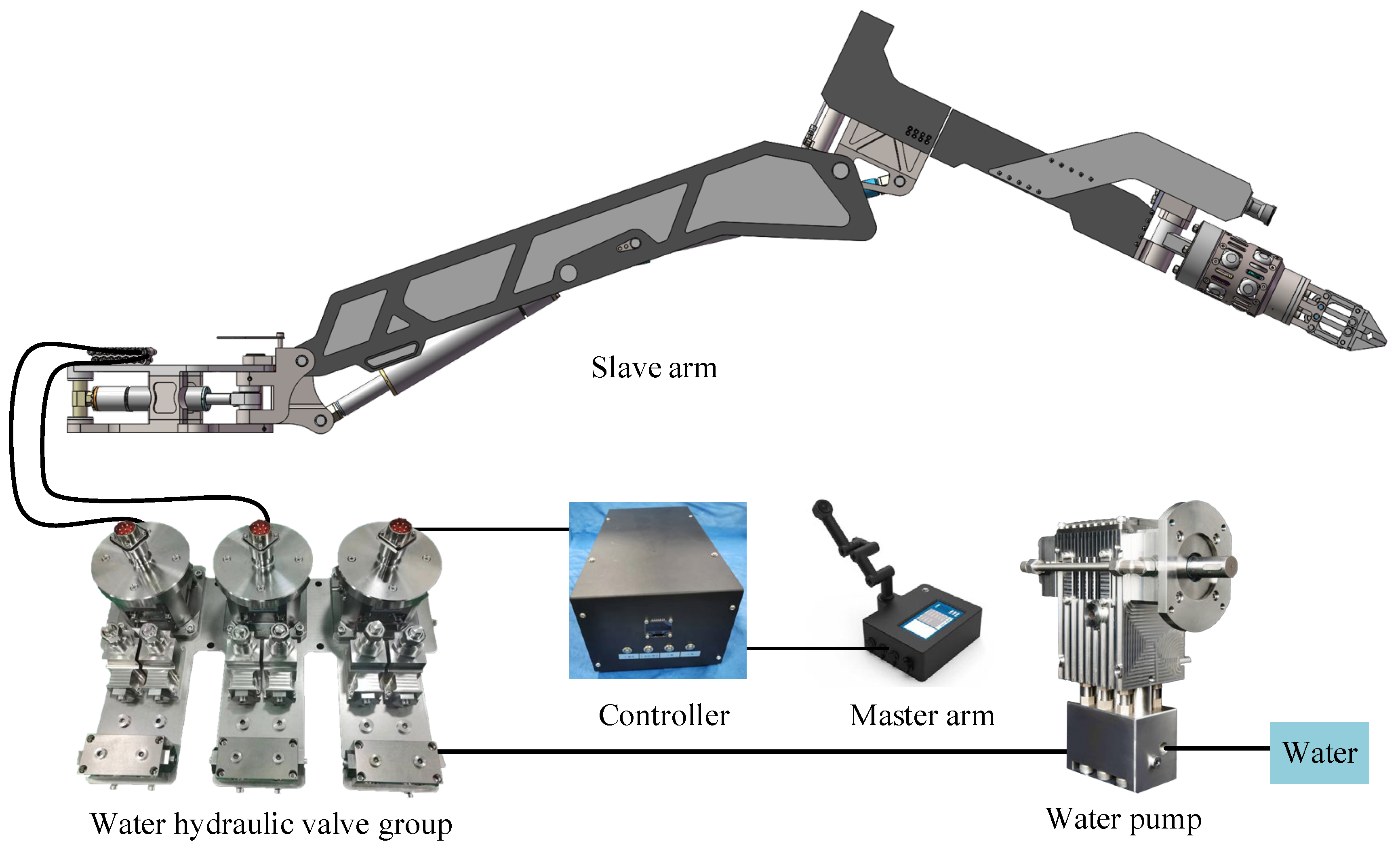 Slave arm

Controller

Master arm

Water

Water hydraulic valve group

Water pump