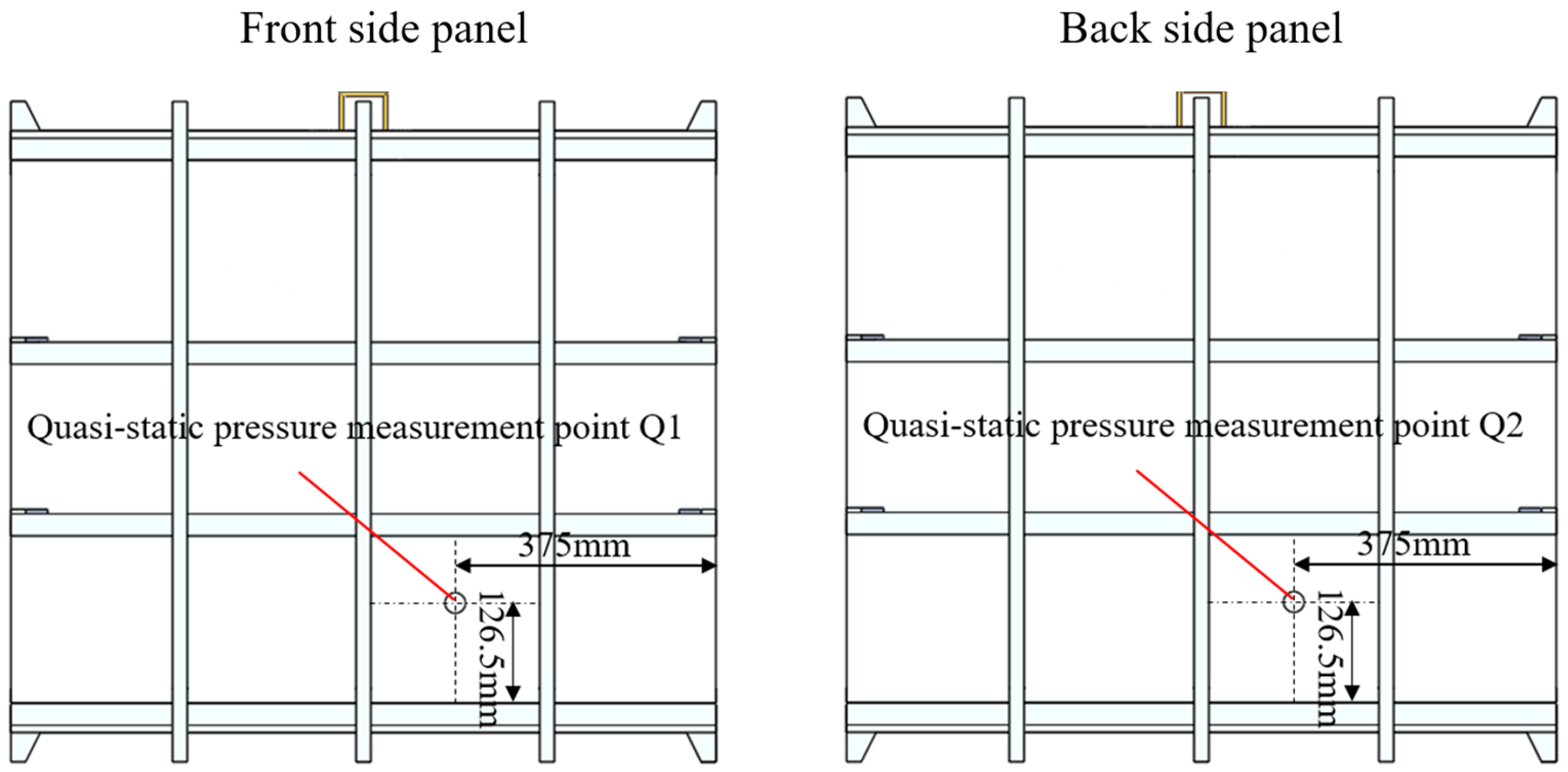 Front side panel

Quasi-static pressure measurement point Q1

375mm

126.5mm

Back side panel

Quasi-static pressure measurement point Q2

375mm

126.5mm