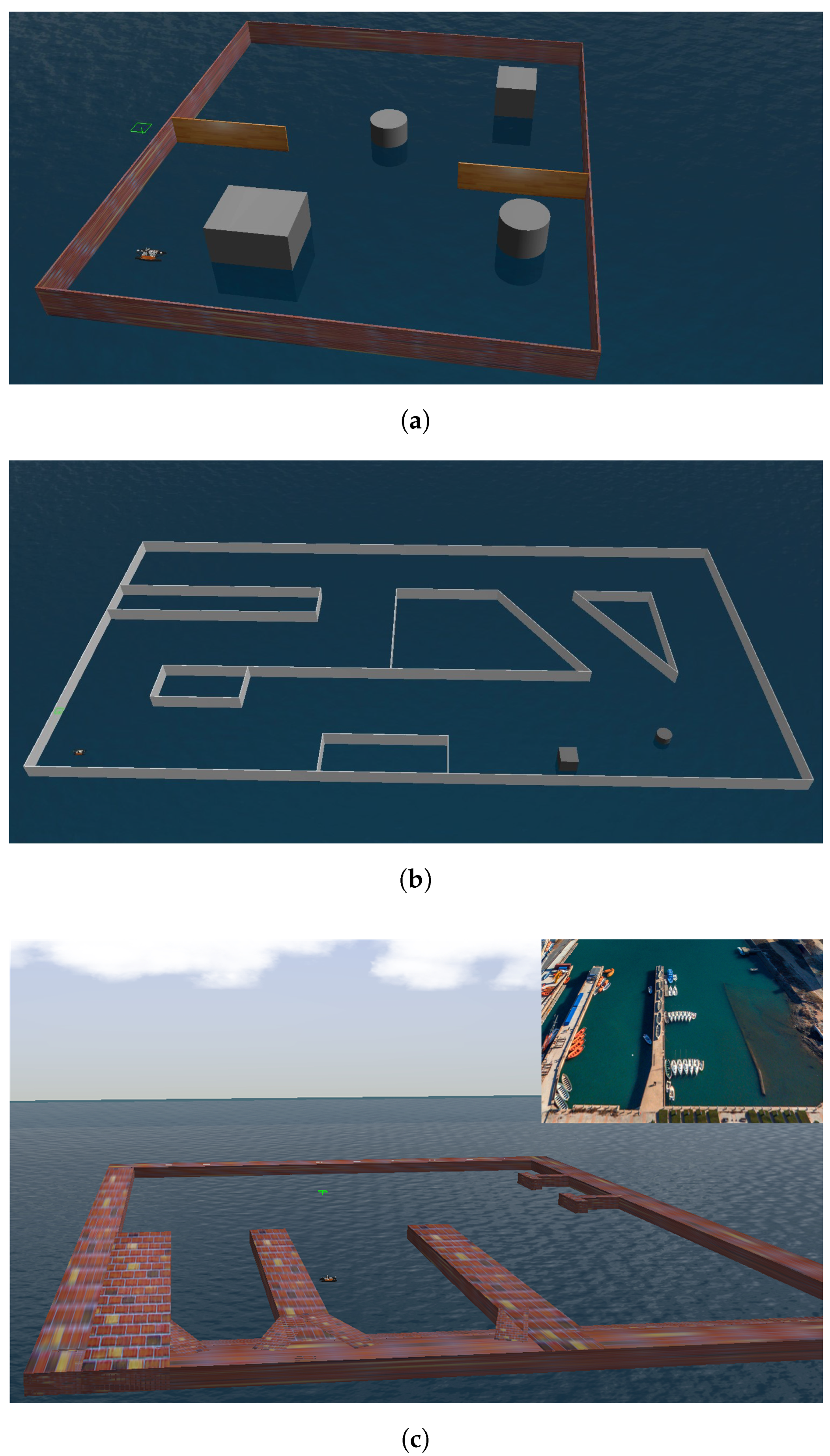 (a)

(b)

(c)