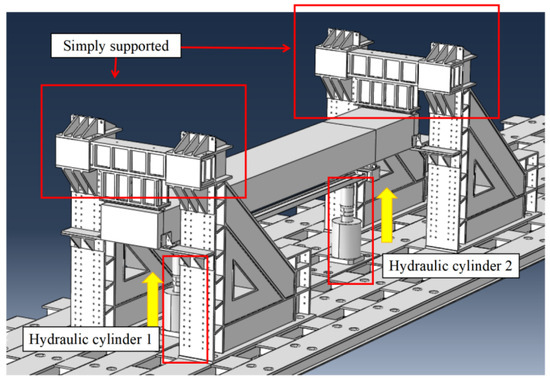 Simply supported

Hydraulic cylinder 2

Hydraulic cylinder 1