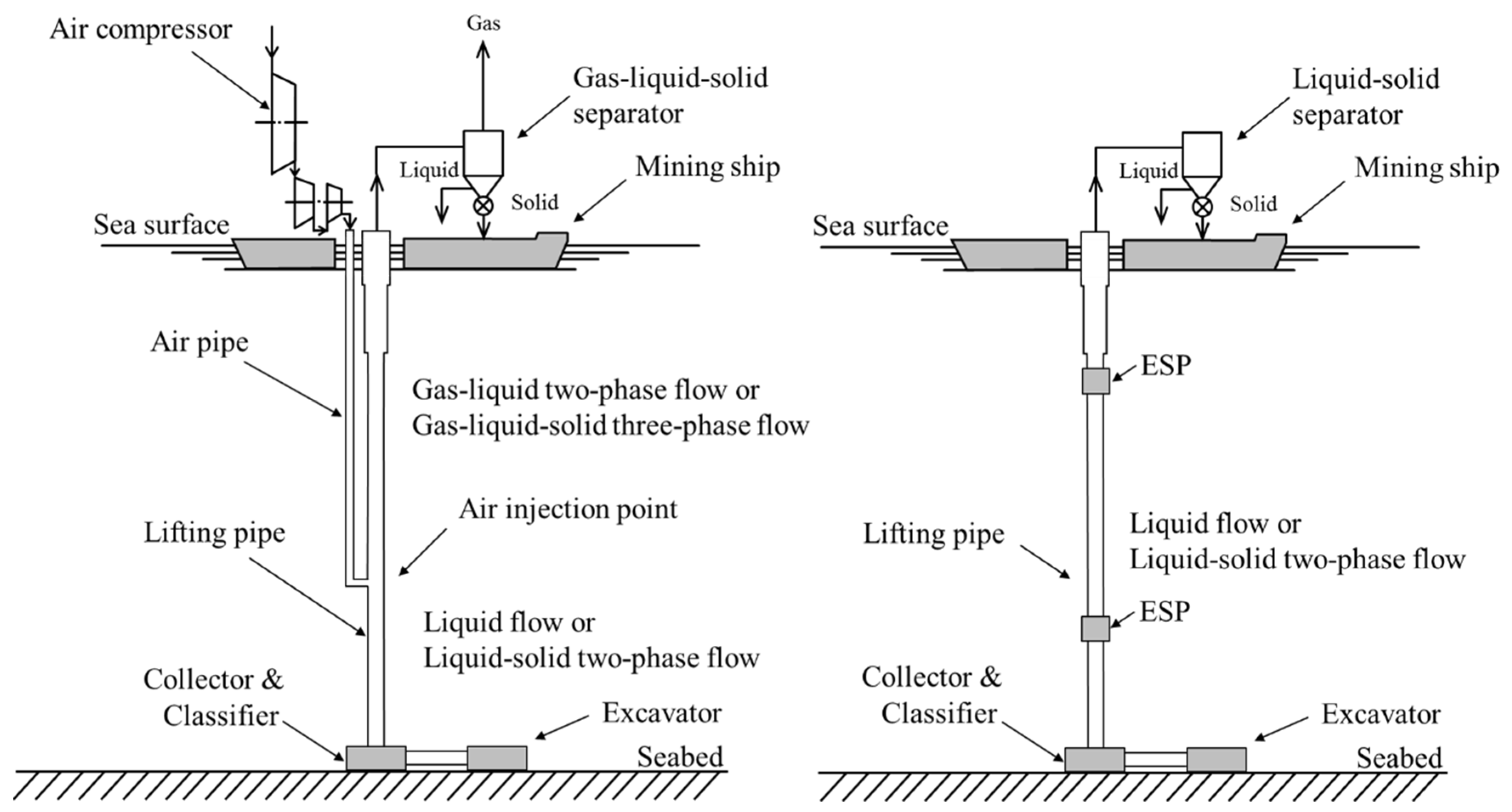 Air compressor
Gas
Gas-liquid-solid separator
Liquid
Solid
Mining ship
Sea surface
Air pipe
Gas-liquid two-phase flow or Gas-liquid-solid three-phase flow
Air injection point
Lifting pipe
Liquid flow or Liquid-solid two-phase flow
Collector & Classifier
Excavator
Seabed

Liquid-solid separator
Liquid
Solid
Mining ship
Sea surface
ESP
Lifting pipe
Liquid flow or Liquid-solid two-phase flow
ESP
Collector & Classifier
Excavator
Seabed