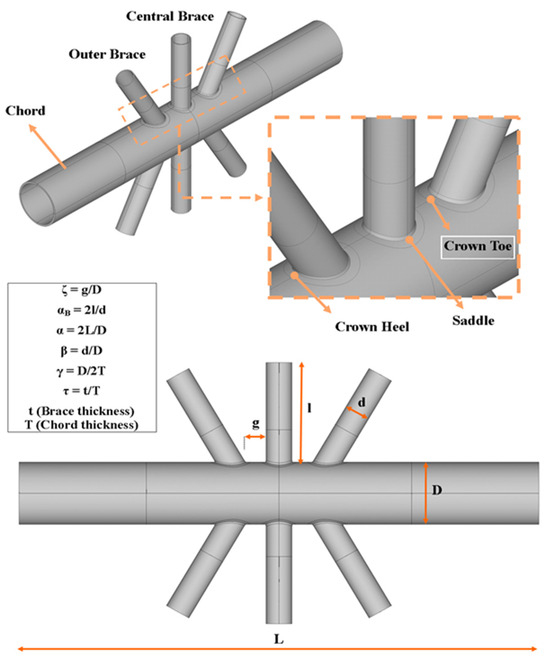 Central Brace

Outer Brace

Chord

Crown Toe

Crown Heel

Saddle

$\zeta = g/D$
$\alpha_B = 2l/d$
$\alpha = 2L/D$
$\beta = d/D$
$\gamma = D/2T$
$\tau = t/T$
t (Brace thickness)
T (Chord thickness)

g

l

d

D

L