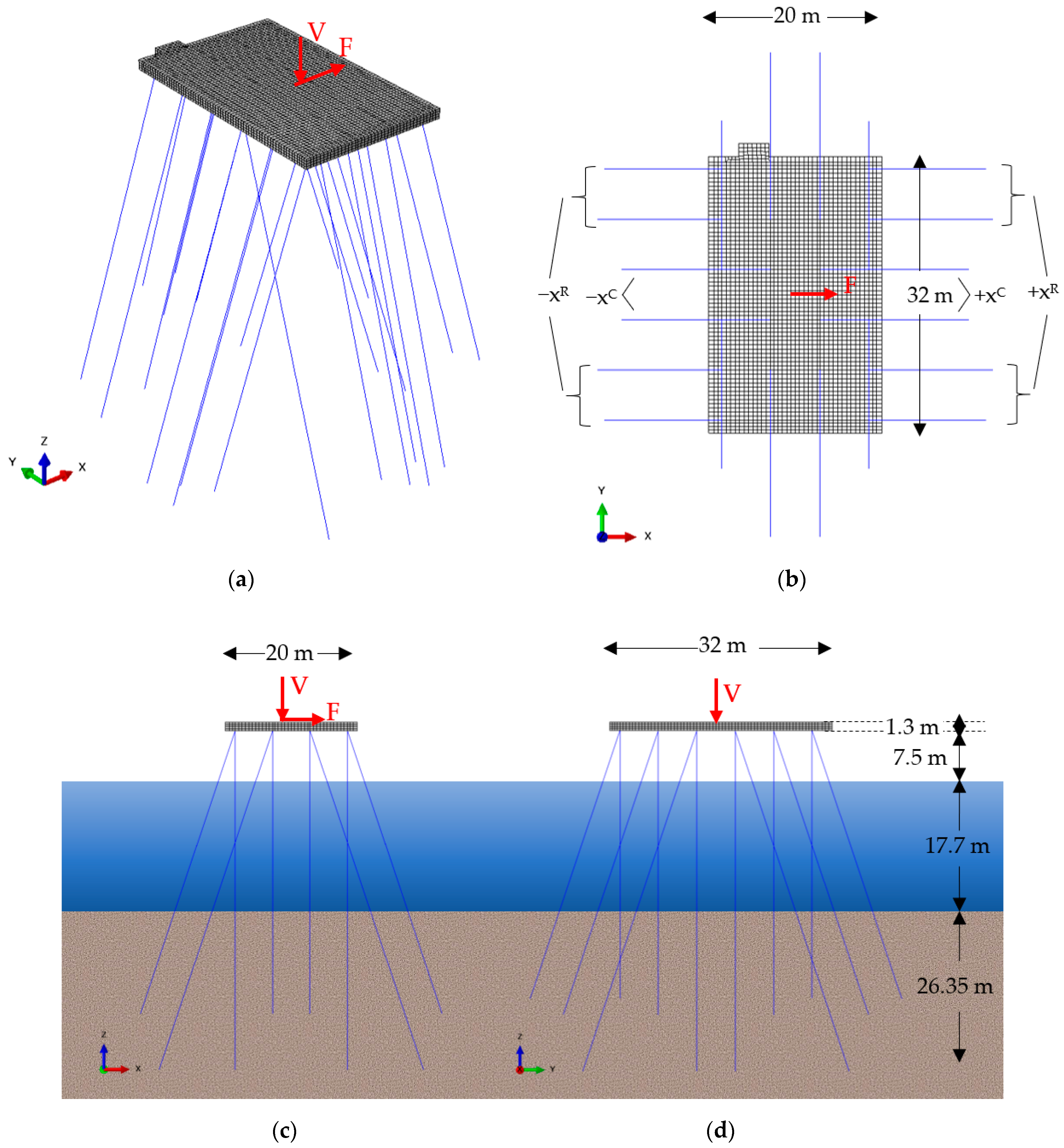 V
F
Z
Y
X
(a)

20 m
$-x^R$ $-x^C$
F
32 m $+x^C$ $+x^R$
Y
X
(b)

20 m
V
F
Z
X
(c)

32 m
V
1.3 m
7.5 m
17.7 m
26.35 m
Z
Y
(d)