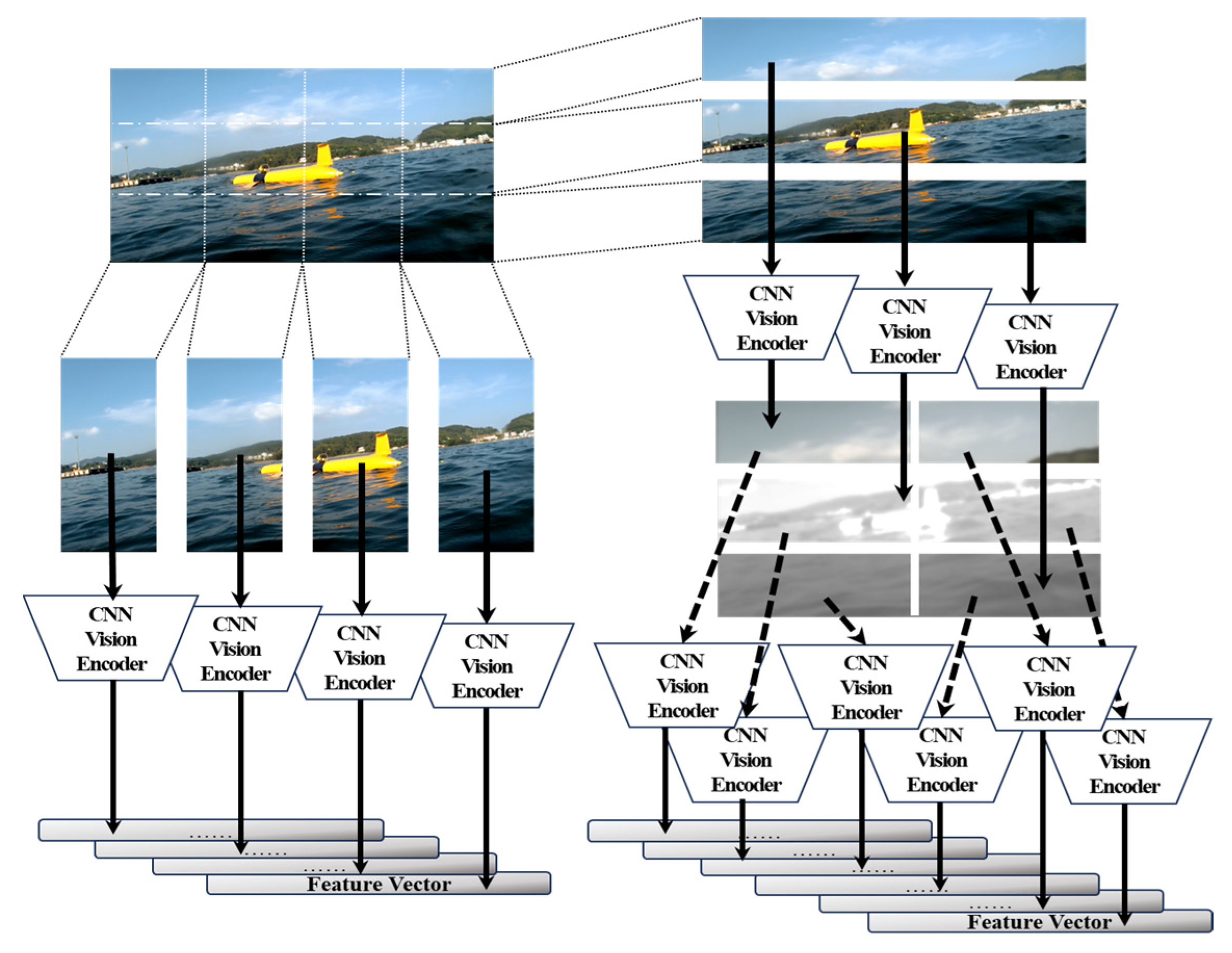 CNN Vision Encoder

CNN Vision Encoder

CNN Vision Encoder

CNN Vision Encoder

CNN Vision Encoder

CNN Vision Encoder

CNN Vision Encoder

......

......

......

Feature Vector

CNN Vision Encoder

CNN Vision Encoder

CNN Vision Encoder

CNN Vision Encoder

CNN Vision Encoder

CNN Vision Encoder

......

......

......

......

......

Feature Vector