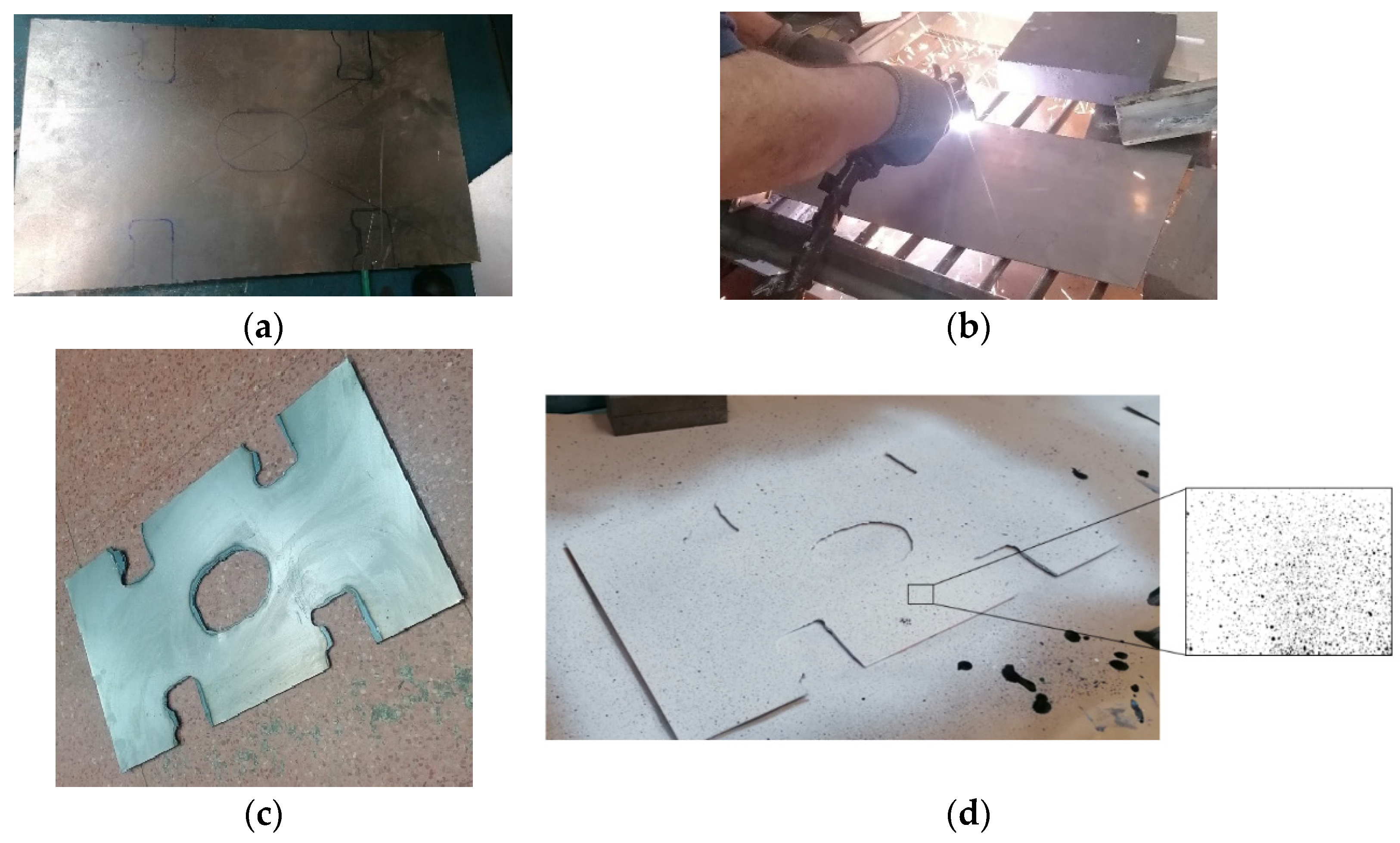 (a)

(b)

(c)

(d)