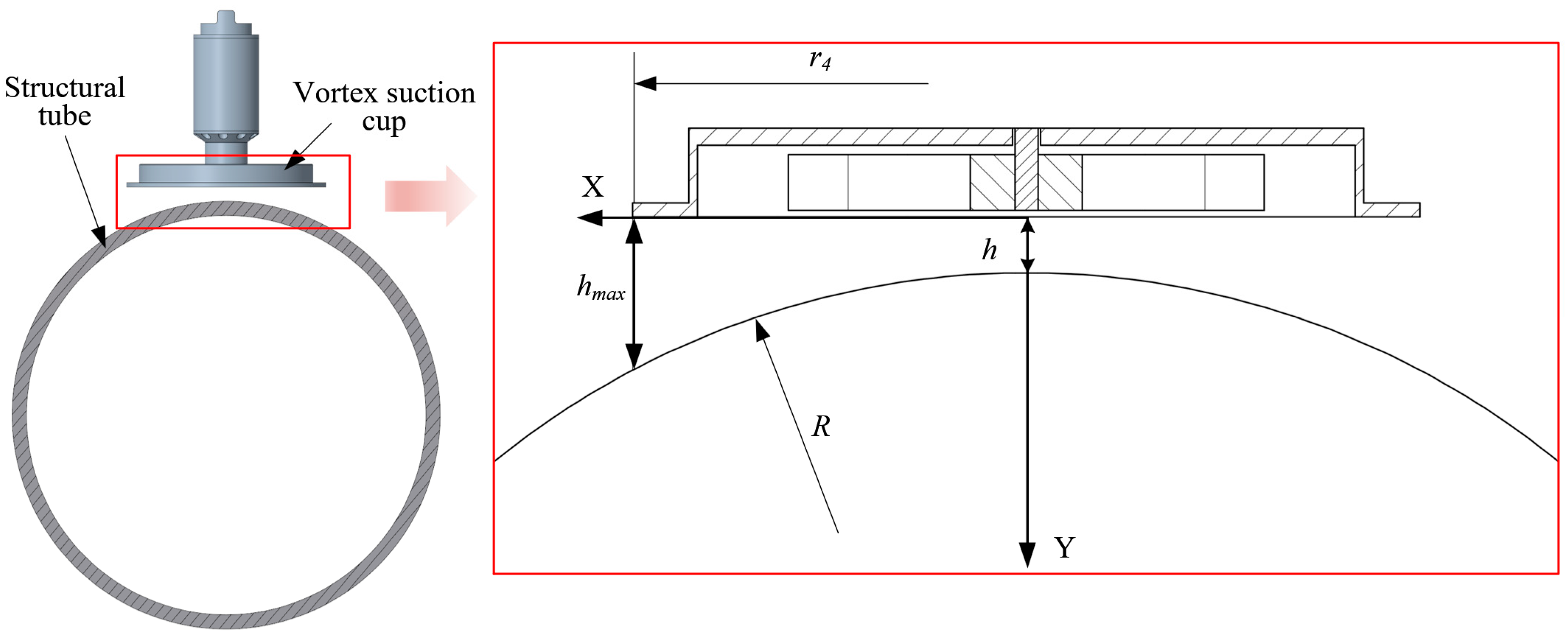 Structural tube

Vortex suction cup

$r_4$

X

$h$

$h_{max}$

$R$

Y