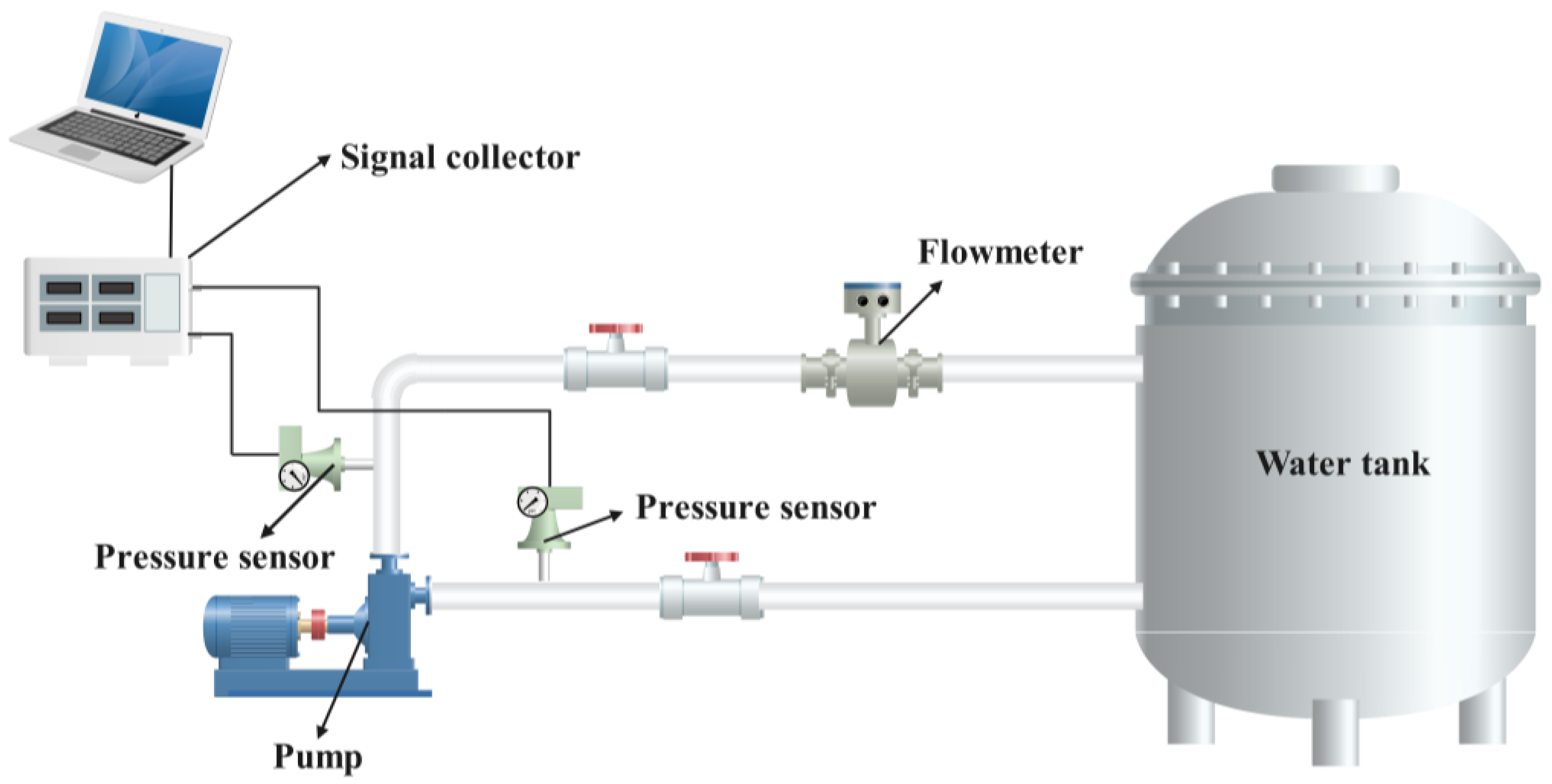 Signal collector

Flowmeter

Water tank

Pressure sensor

Pressure sensor

Pump