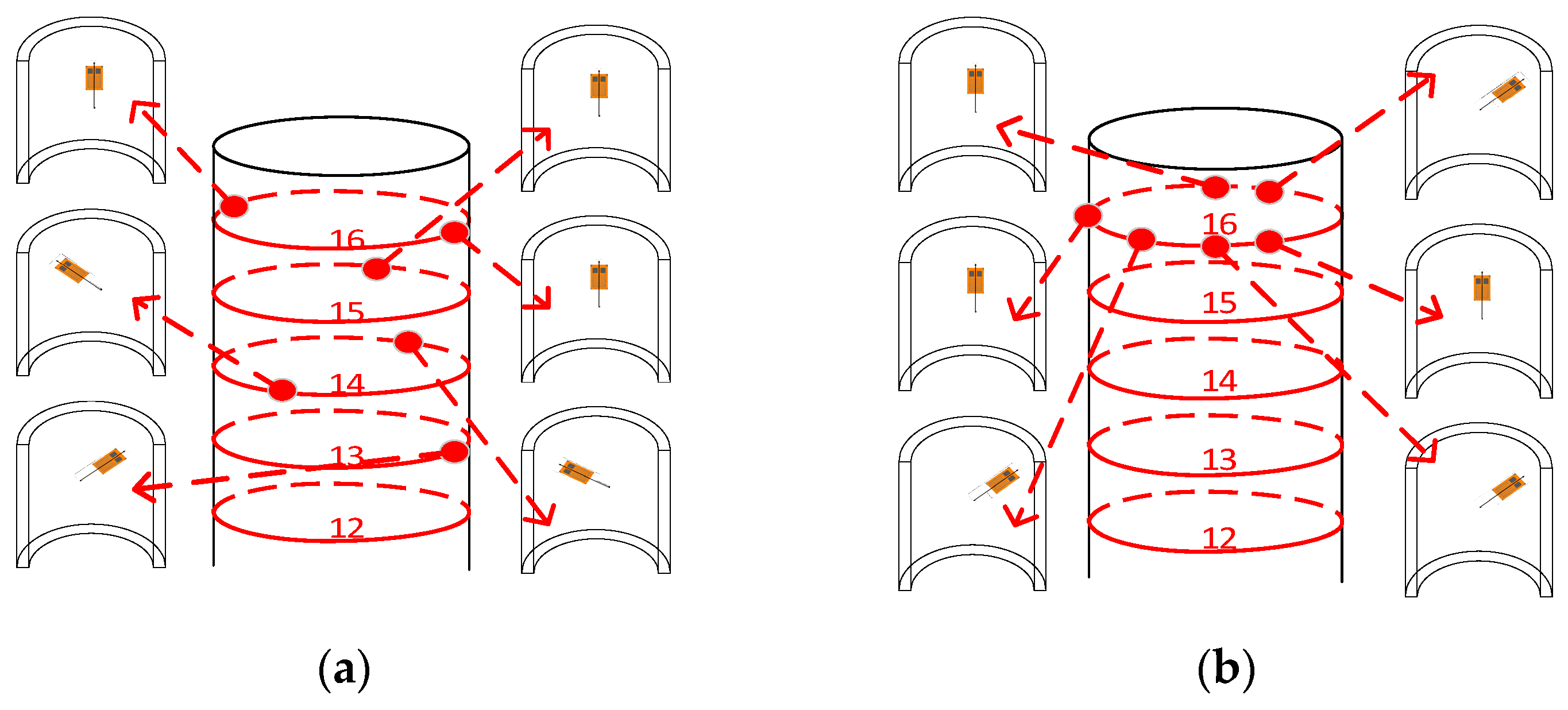 16
15
14
13
12
(a)

16
15
14
13
12
(b)