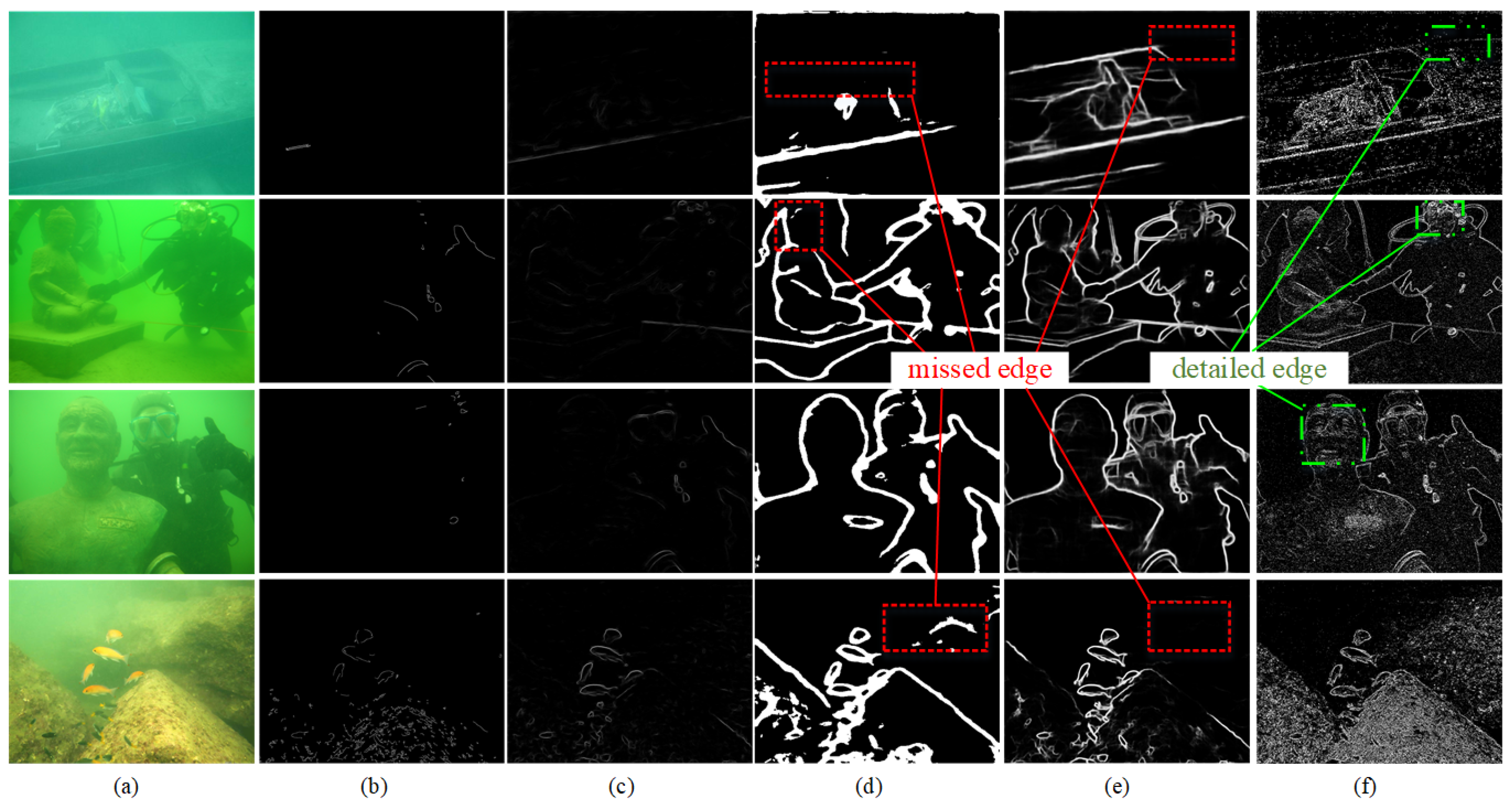 missed edge

detailed edge

(a) (b) (c) (d) (e) (f)