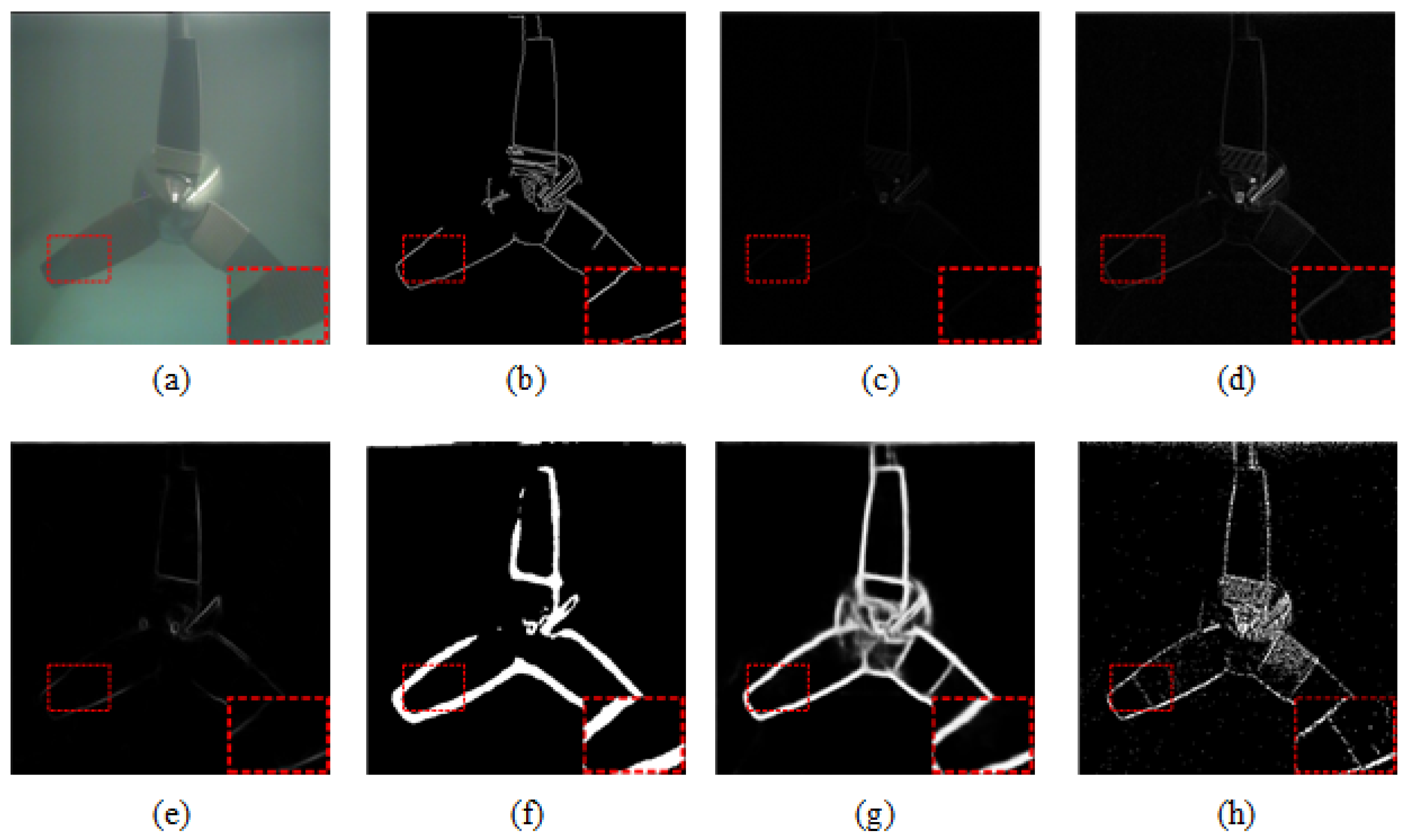 (a)

(b)

(c)

(d)

(e)

(f)

(g)

(h)