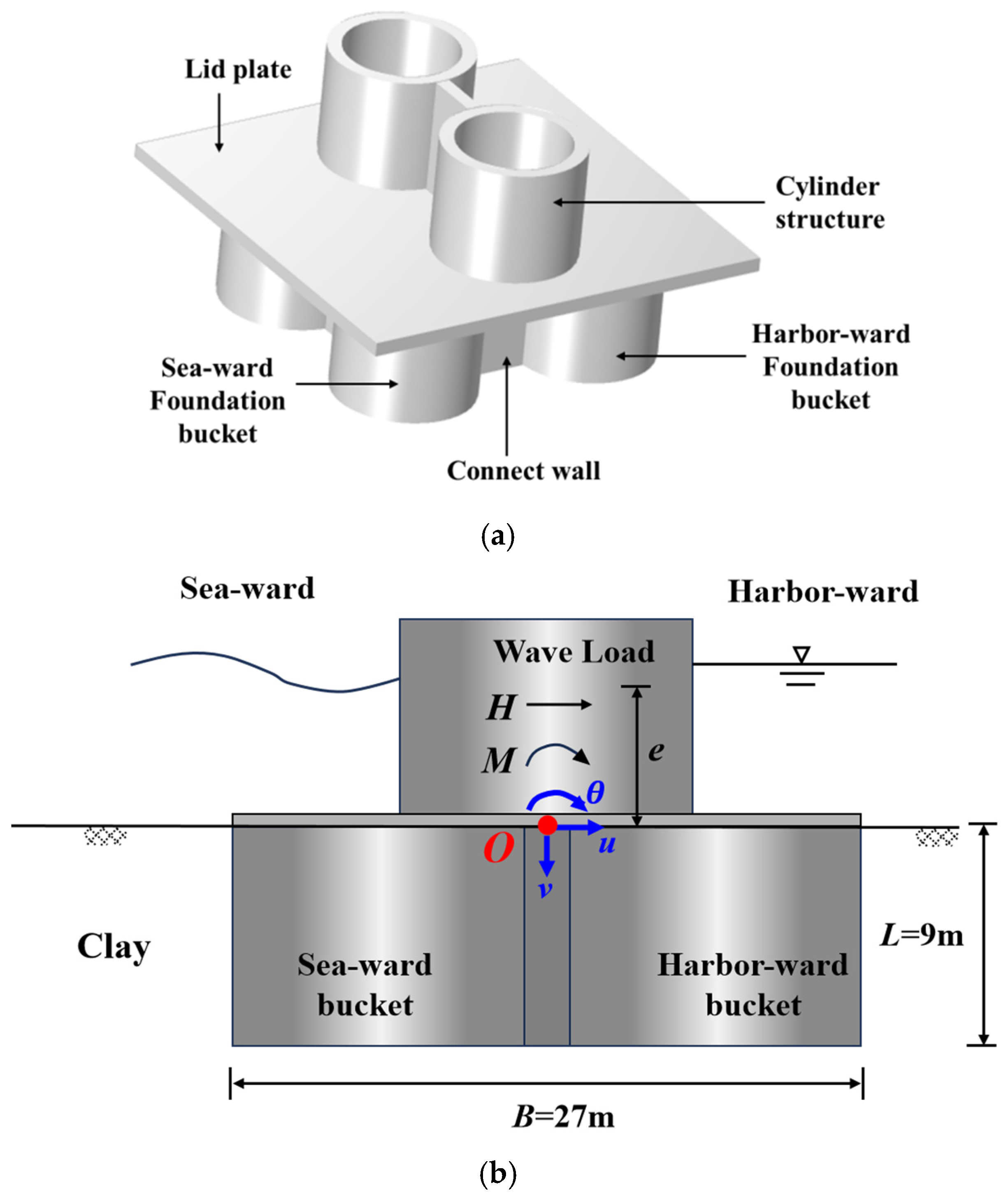 Lid plate

Cylinder structure

Harbor-ward Foundation bucket

Sea-ward Foundation bucket

Connect wall

(a)

Sea-ward

Harbor-ward

Wave Load

$H$

$M$

$e$

$\theta$

$O$

$u$

$v$

Clay

Sea-ward bucket

Harbor-ward bucket

$L$=9m

$B$=27m

(b)