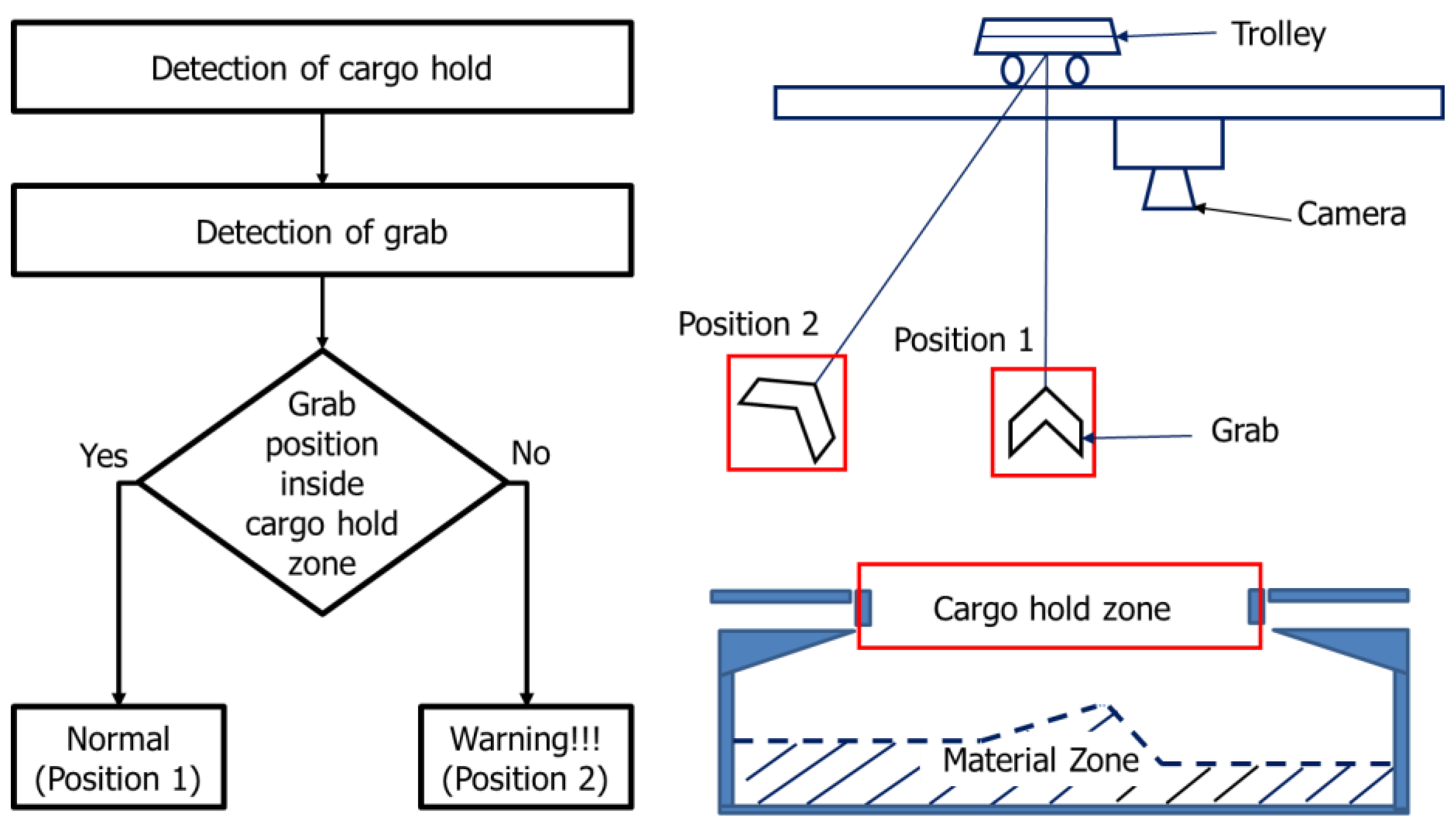 Detection of cargo hold

Detection of grab

Grab position inside cargo hold zone

Yes

No

Normal (Position 1)

Warning!!! (Position 2)

Trolley

Camera

Position 2

Position 1

Grab

Cargo hold zone

Material Zone