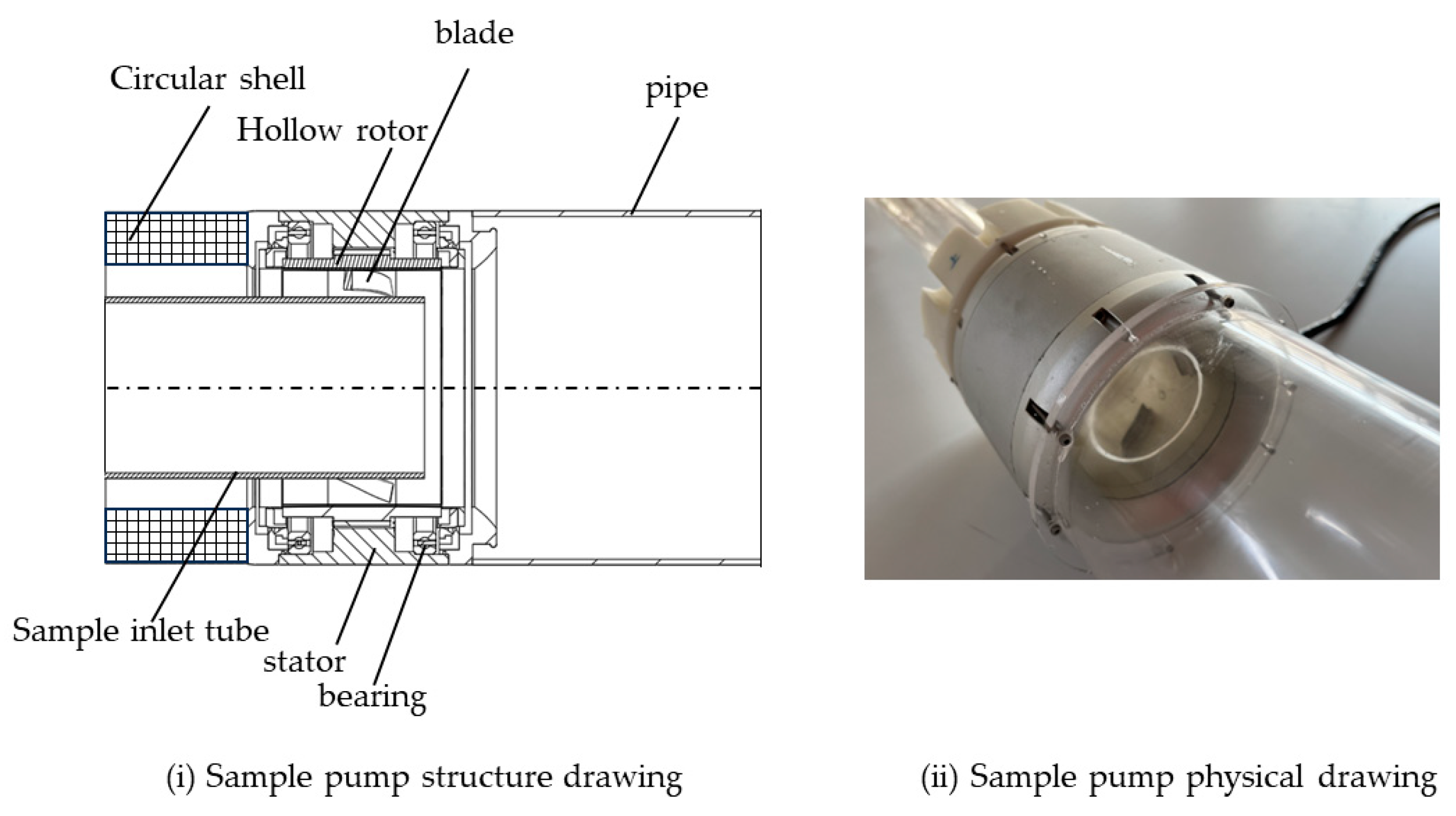 blade
Circular shell
pipe
Hollow rotor
Sample inlet tube
stator
bearing
(i) Sample pump structure drawing
(ii) Sample pump physical drawing