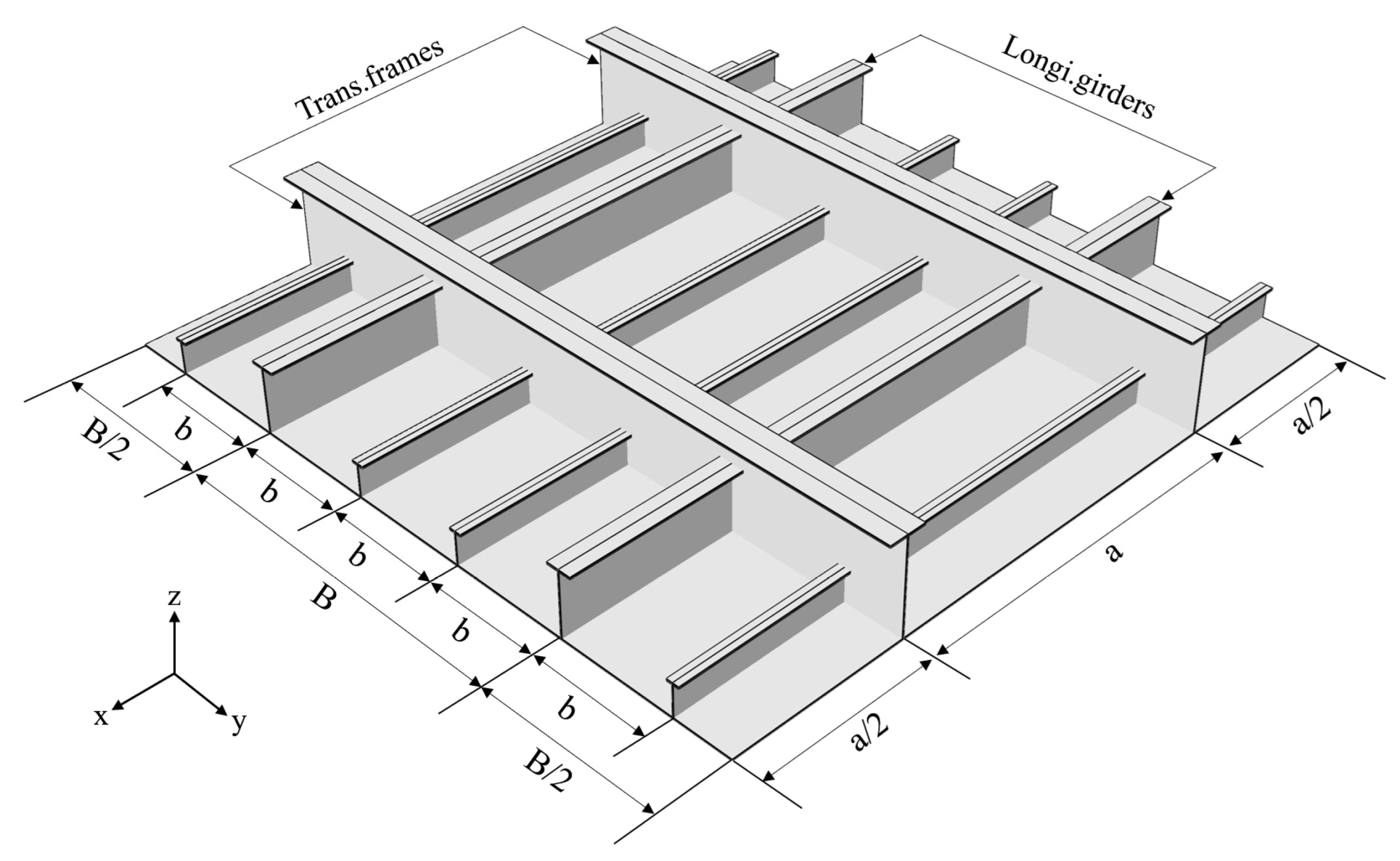 Trans.frames

Longi.girders

B/2

b

b

b

B

b

b

B/2

a/2

a

a/2

z

x

y