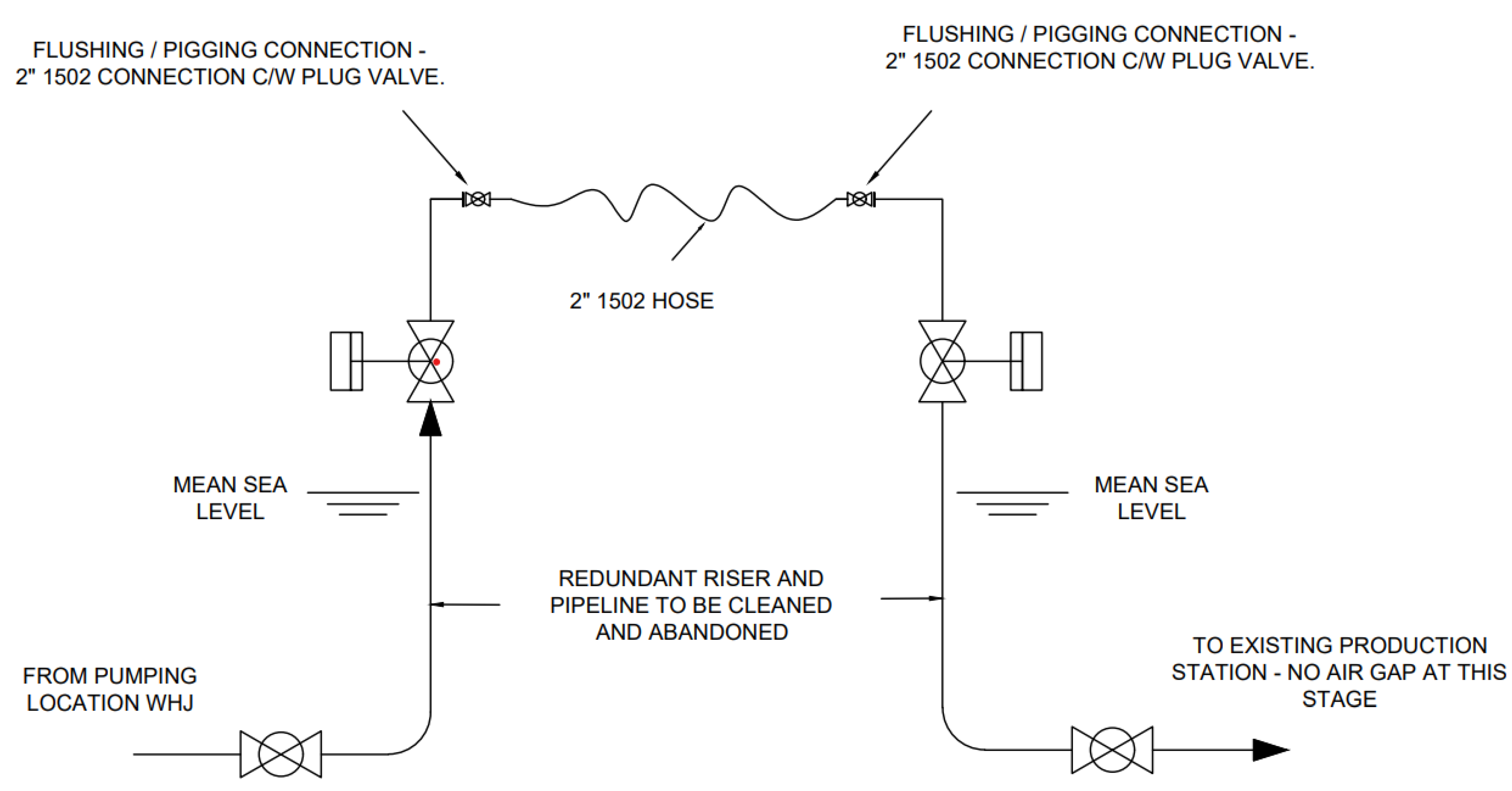 FLUSHING / PIGGING CONNECTION - 2" 1502 CONNECTION C/W PLUG VALVE.

FLUSHING / PIGGING CONNECTION - 2" 1502 CONNECTION C/W PLUG VALVE.

2" 1502 HOSE

MEAN SEA LEVEL

MEAN SEA LEVEL

REDUNDANT RISER AND PIPELINE TO BE CLEANED AND ABANDONED

FROM PUMPING LOCATION WHJ

TO EXISTING PRODUCTION STATION - NO AIR GAP AT THIS STAGE