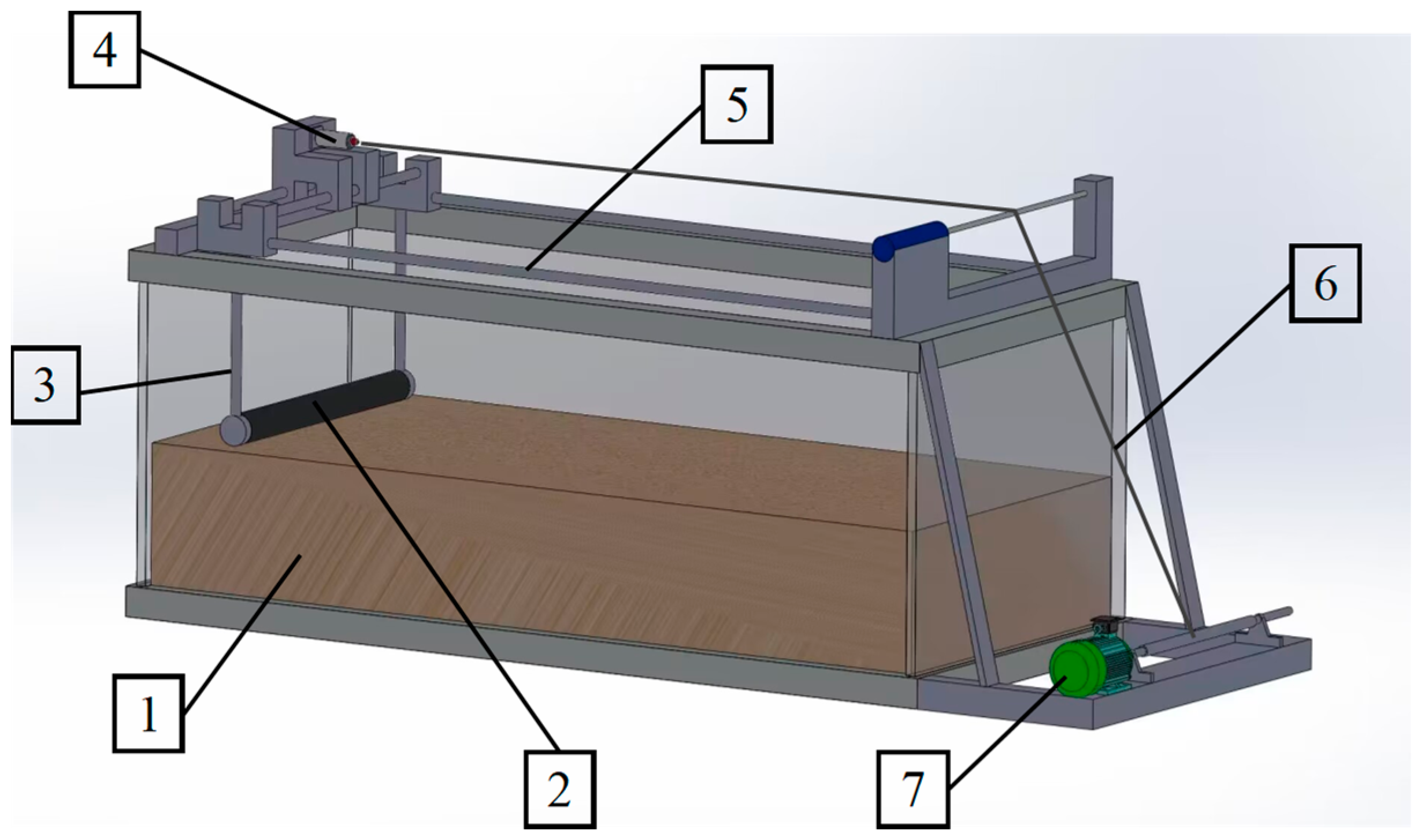 4
5
6
3
1
2
7