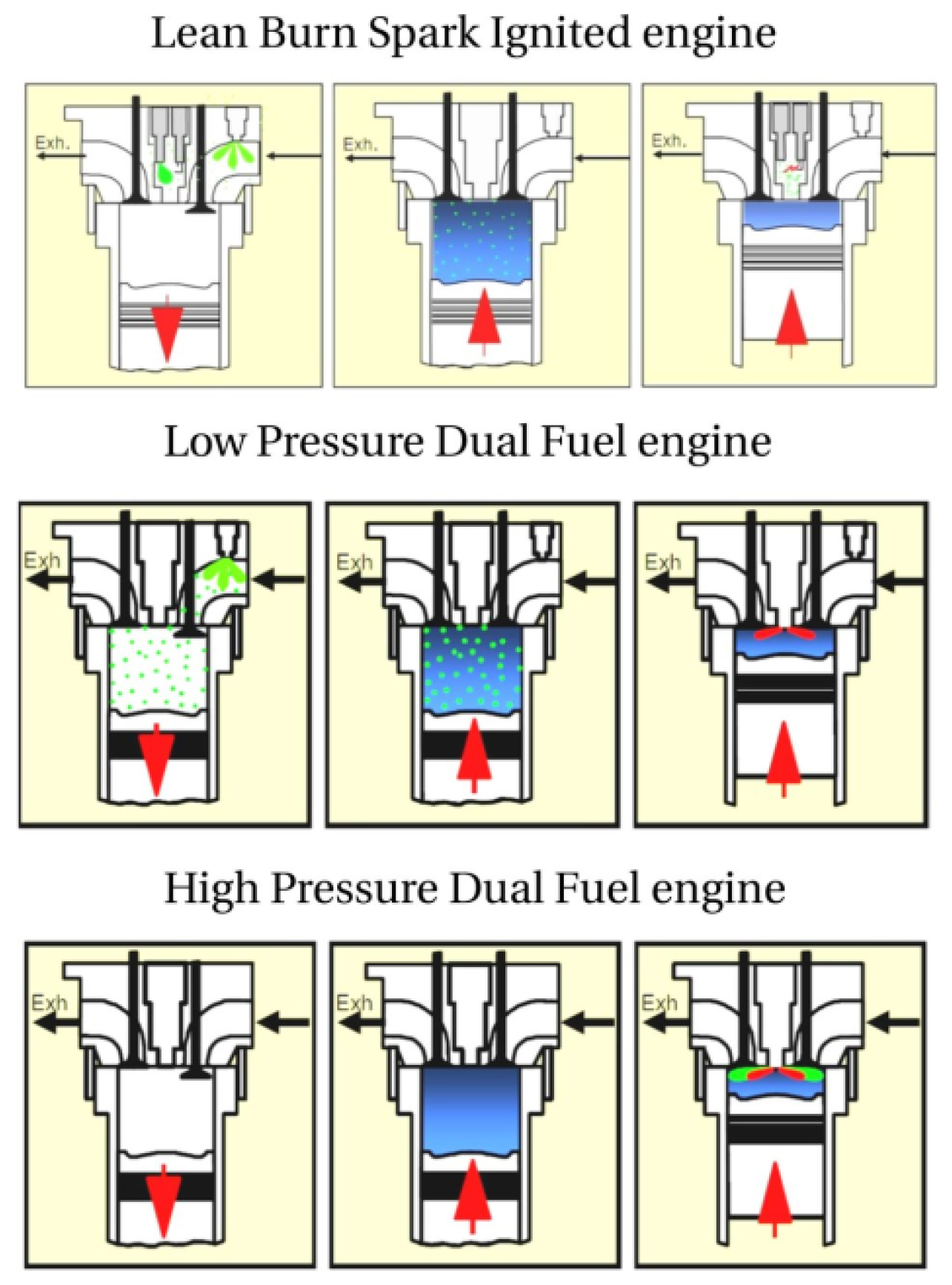 Lean Burn Spark Ignited engine

Exh.

Exh.

Exh.

Low Pressure Dual Fuel engine

Exh

Exh

Exh

High Pressure Dual Fuel engine

Exh

Exh

Exh