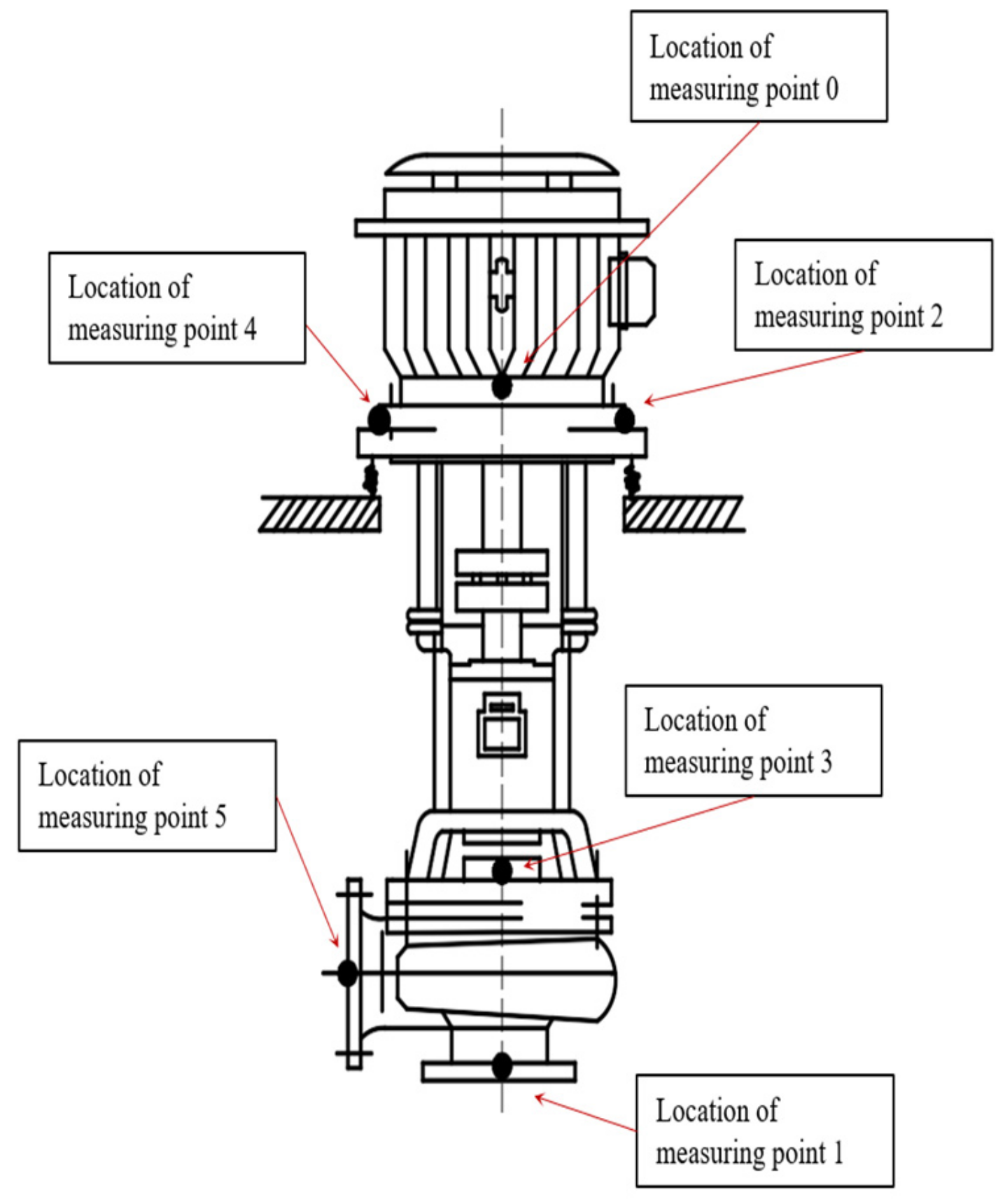 Location of measuring point 0

Location of measuring point 4

Location of measuring point 2

Location of measuring point 3

Location of measuring point 5

Location of measuring point 1