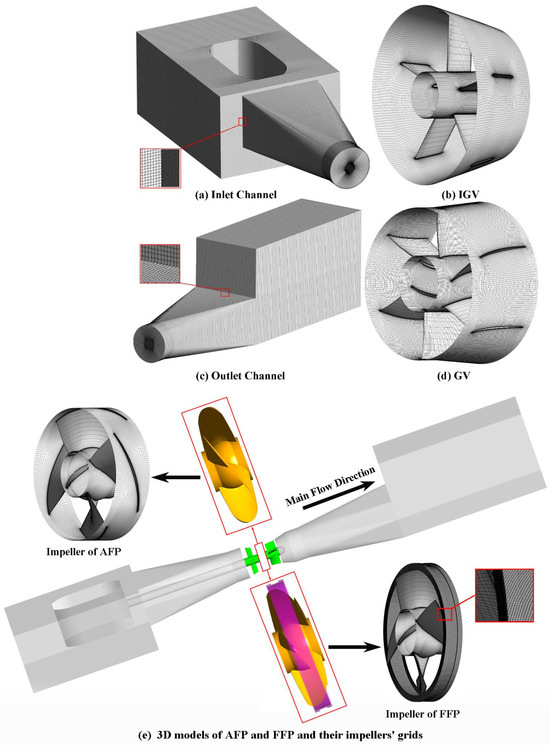 (a) Inlet Channel

(b) IGV

(c) Outlet Channel

(d) GV

Main Flow Direction

Impeller of AFP

Impeller of FFP

(e) 3D models of AFP and FFP and their impellers' grids