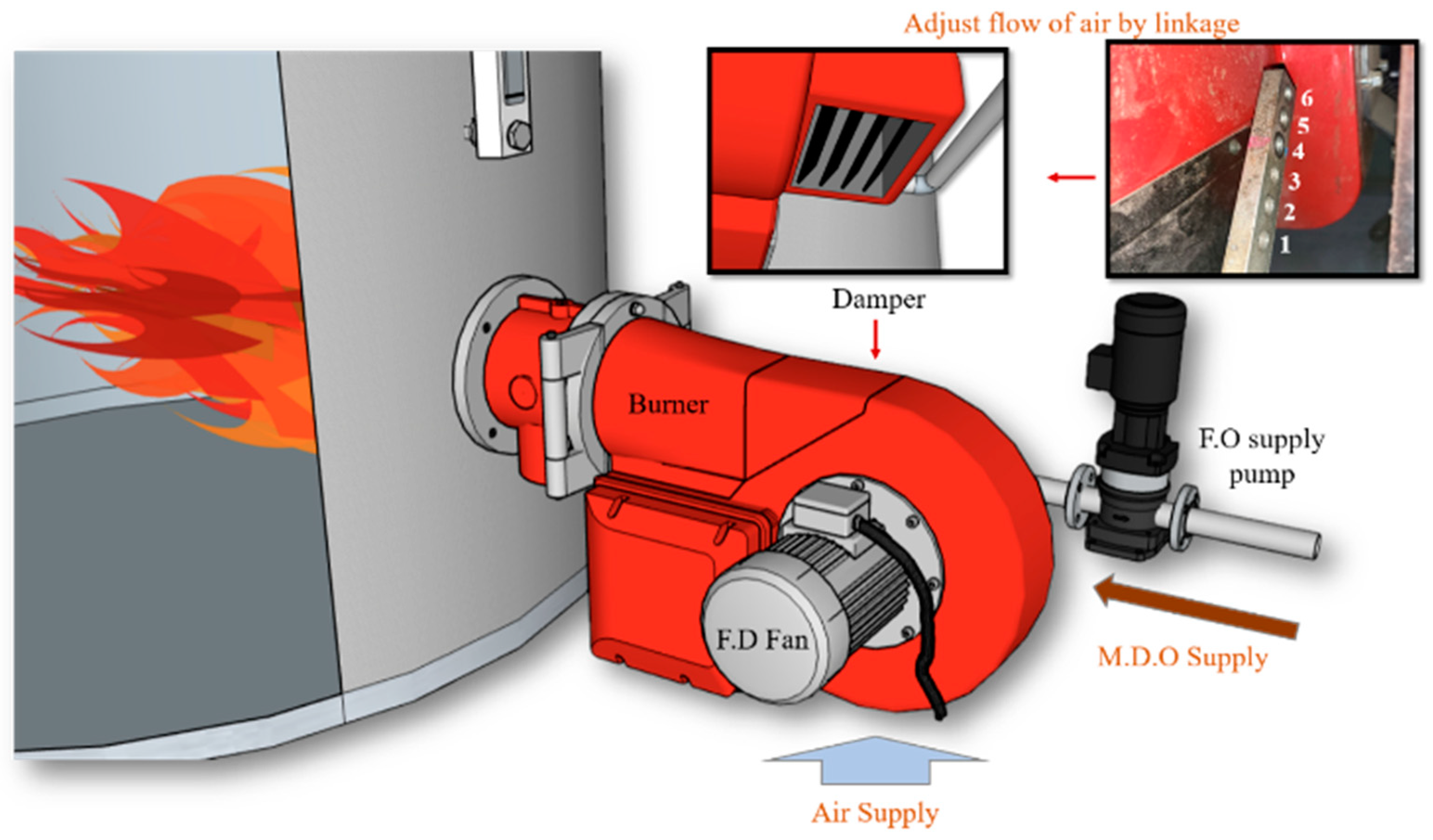 Adjust flow of air by linkage

6
5
4
3
2
1

Damper

Burner

F.O supply pump

F.D Fan

M.D.O Supply

Air Supply