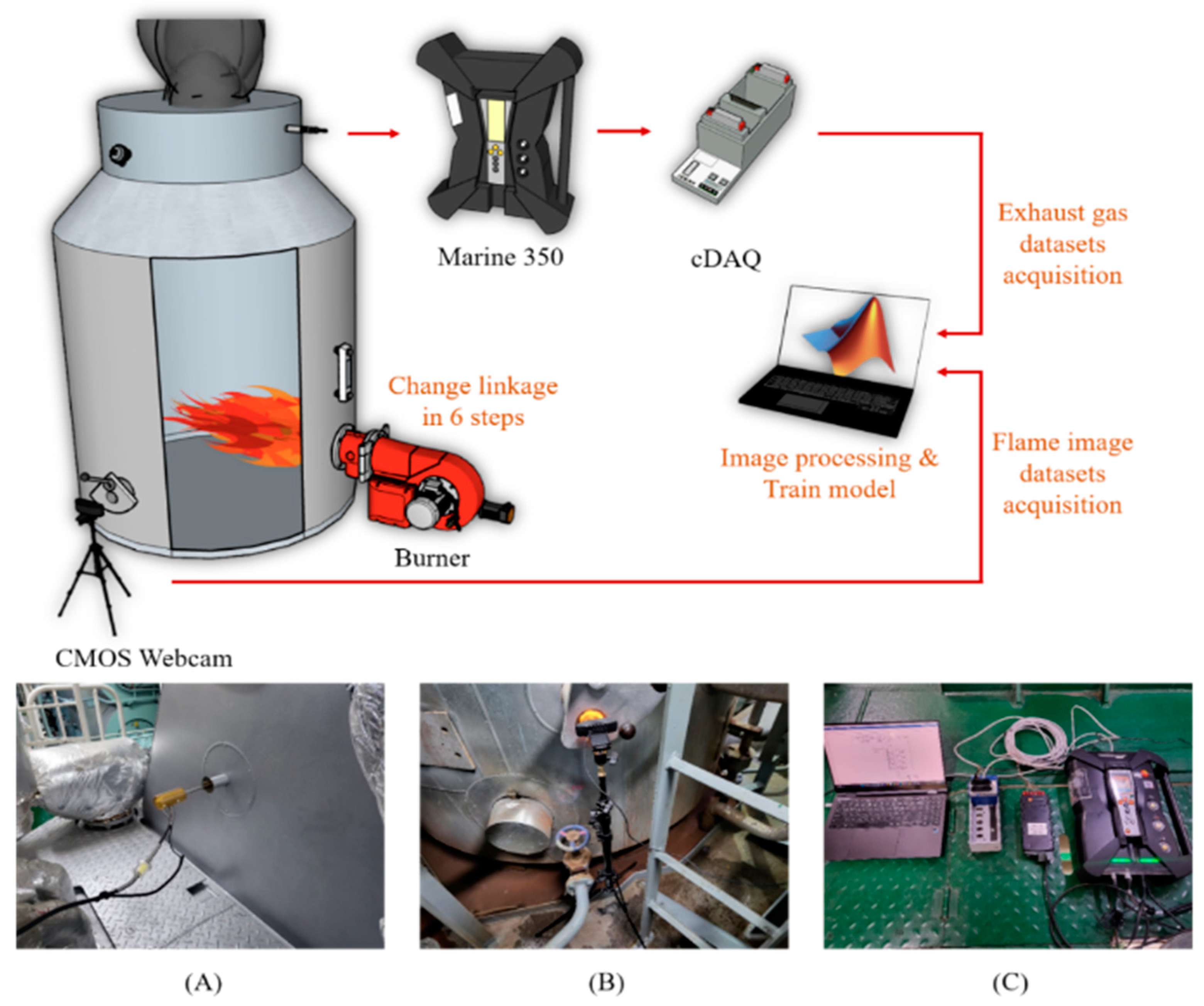 Marine 350

cDAQ

Exhaust gas datasets acquisition

Change linkage in 6 steps

Image processing & Train model

Flame image datasets acquisition

Burner

CMOS Webcam

(A)

(B)

(C)