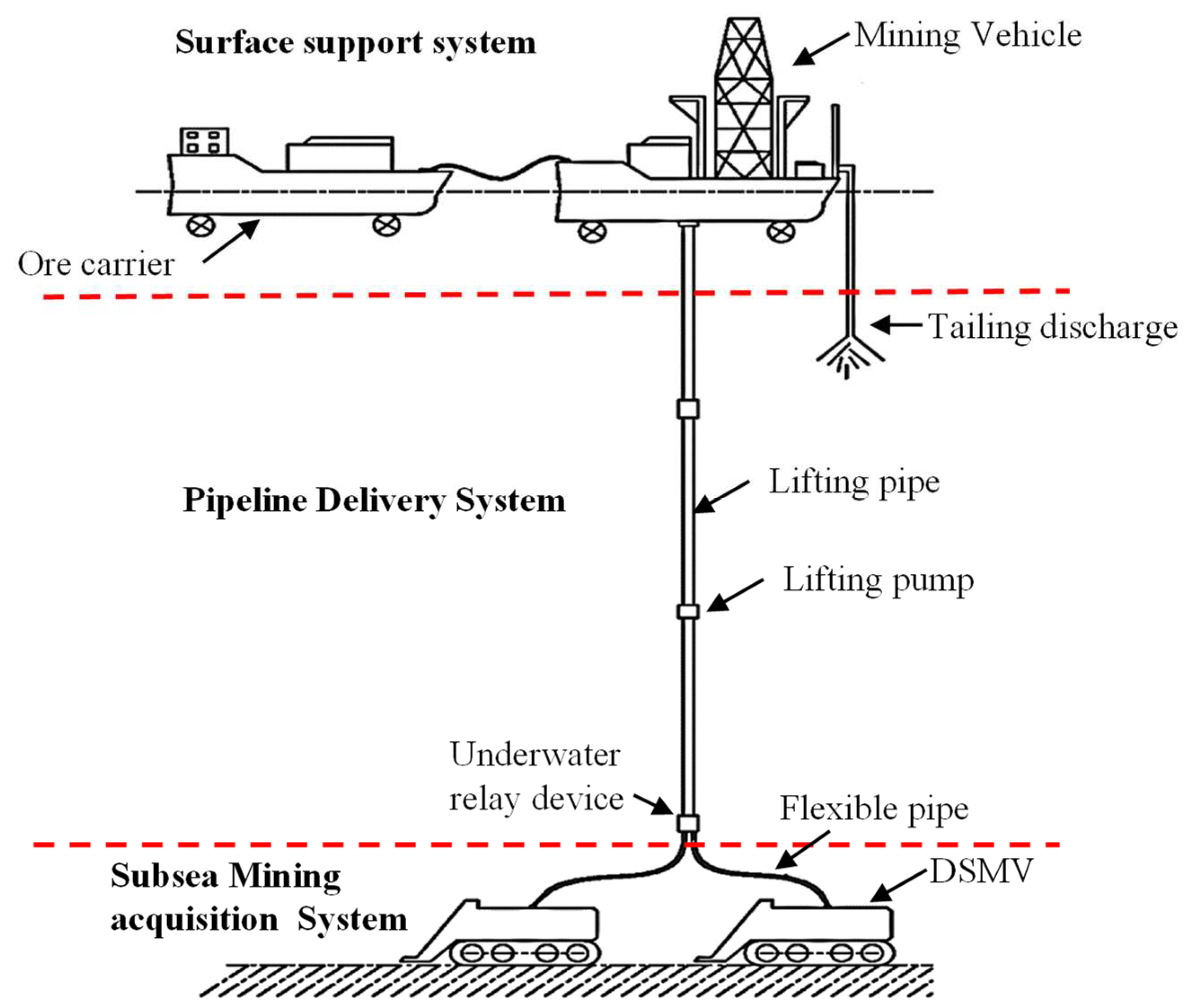 Surface support system

Mining Vehicle

Ore carrier

Tailing discharge

Pipeline Delivery System

Lifting pipe

Lifting pump

Underwater relay device

Flexible pipe

Subsea Mining acquisition System

DSMV