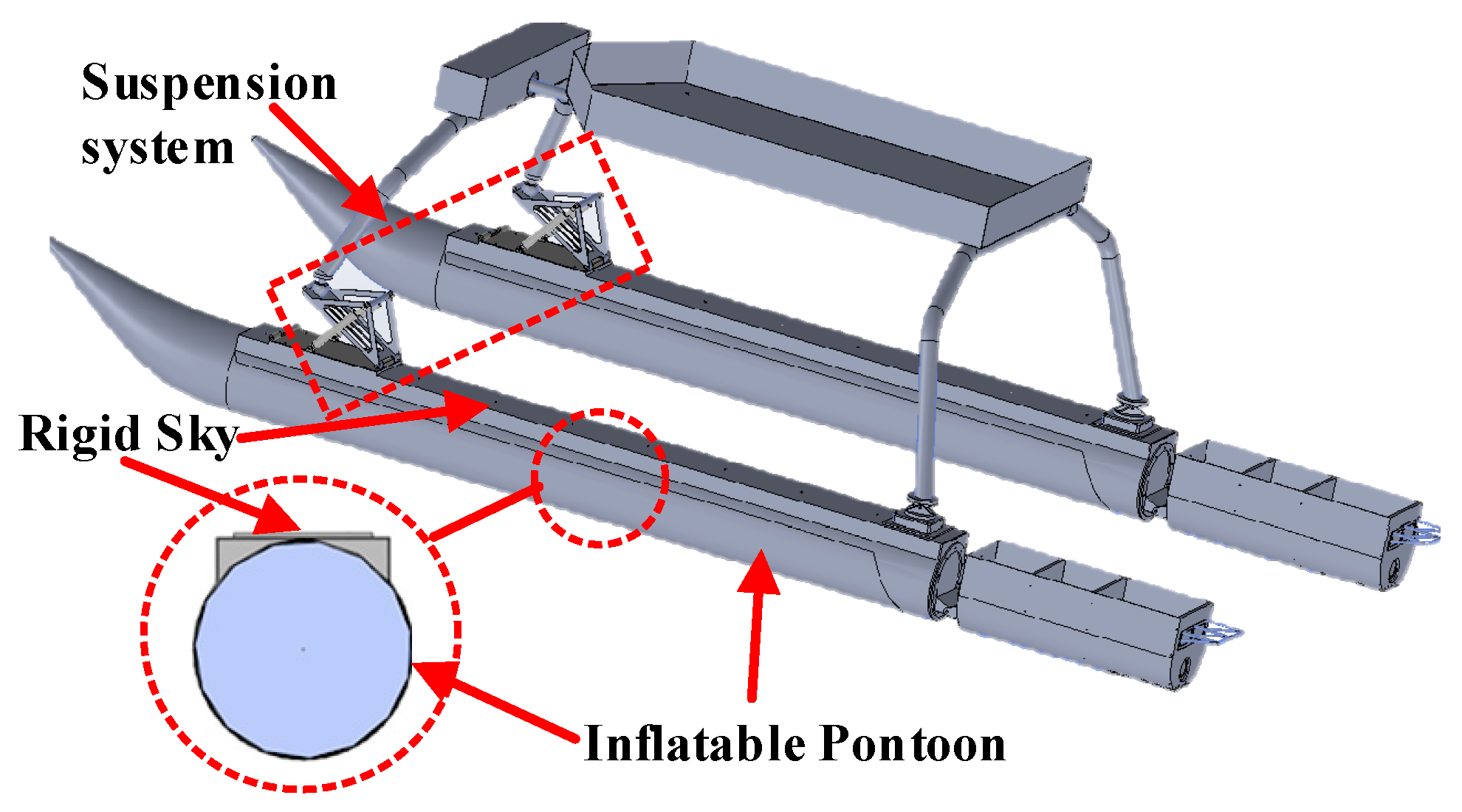 Suspension system

Rigid Sky

Inflatable Pontoon