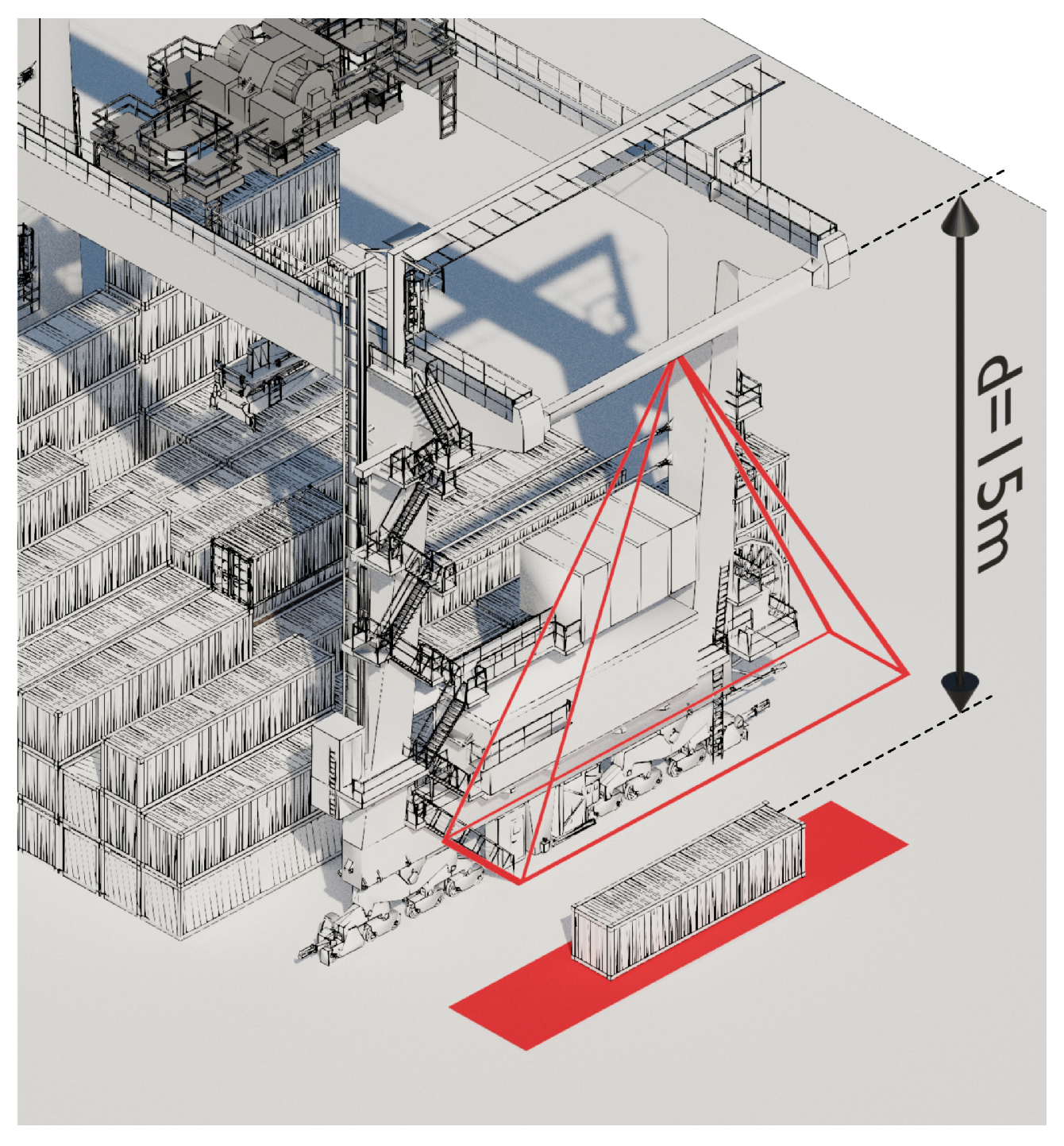 d=15m