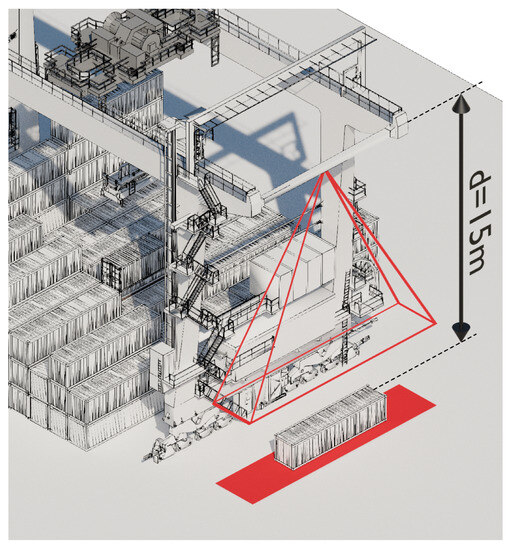 d=15m