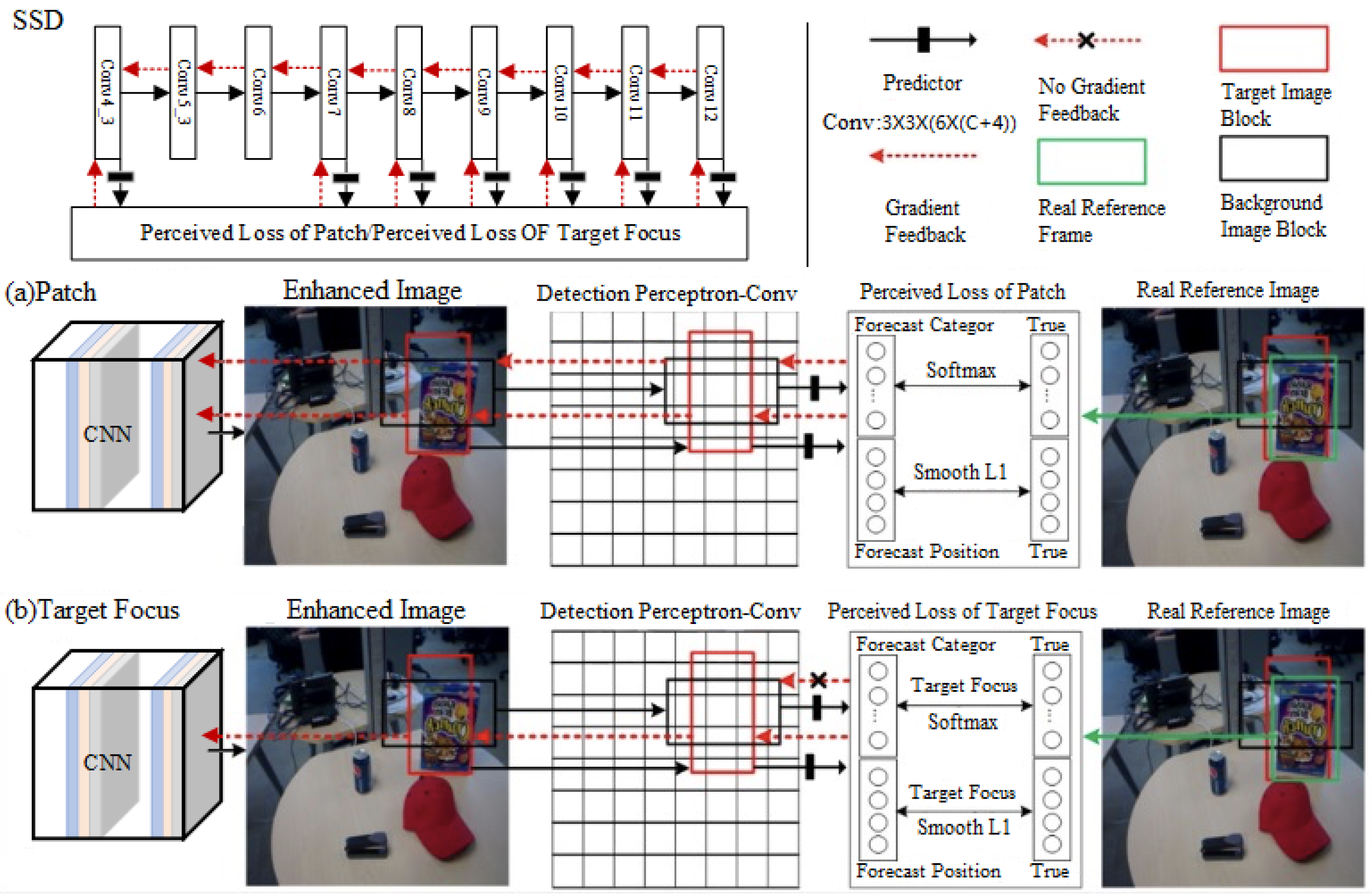 SSD

Conv4_3 Conv5_3 Conv6 Conv7 Conv8 Conv9 Conv10 Conv11 Conv12

Perceived Loss of Patch/Perceived Loss OF Target Focus

Predictor
Conv:3X3X(6X(C+4))

Gradient Feedback

No Gradient Feedback

Real Reference Frame

Target Image Block

Background Image Block

(a)Patch

CNN

Enhanced Image

Detection Perceptron-Conv

Perceived Loss of Patch

Forecast Categor True

Softmax

Smooth L1

Forecast Position True

Real Reference Image

(b)Target Focus

CNN

Enhanced Image

Detection Perceptron-Conv

Perceived Loss of Target Focus

Forecast Categor True

Target Focus
Softmax

Target Focus
Smooth L1

Forecast Position True

Real Reference Image