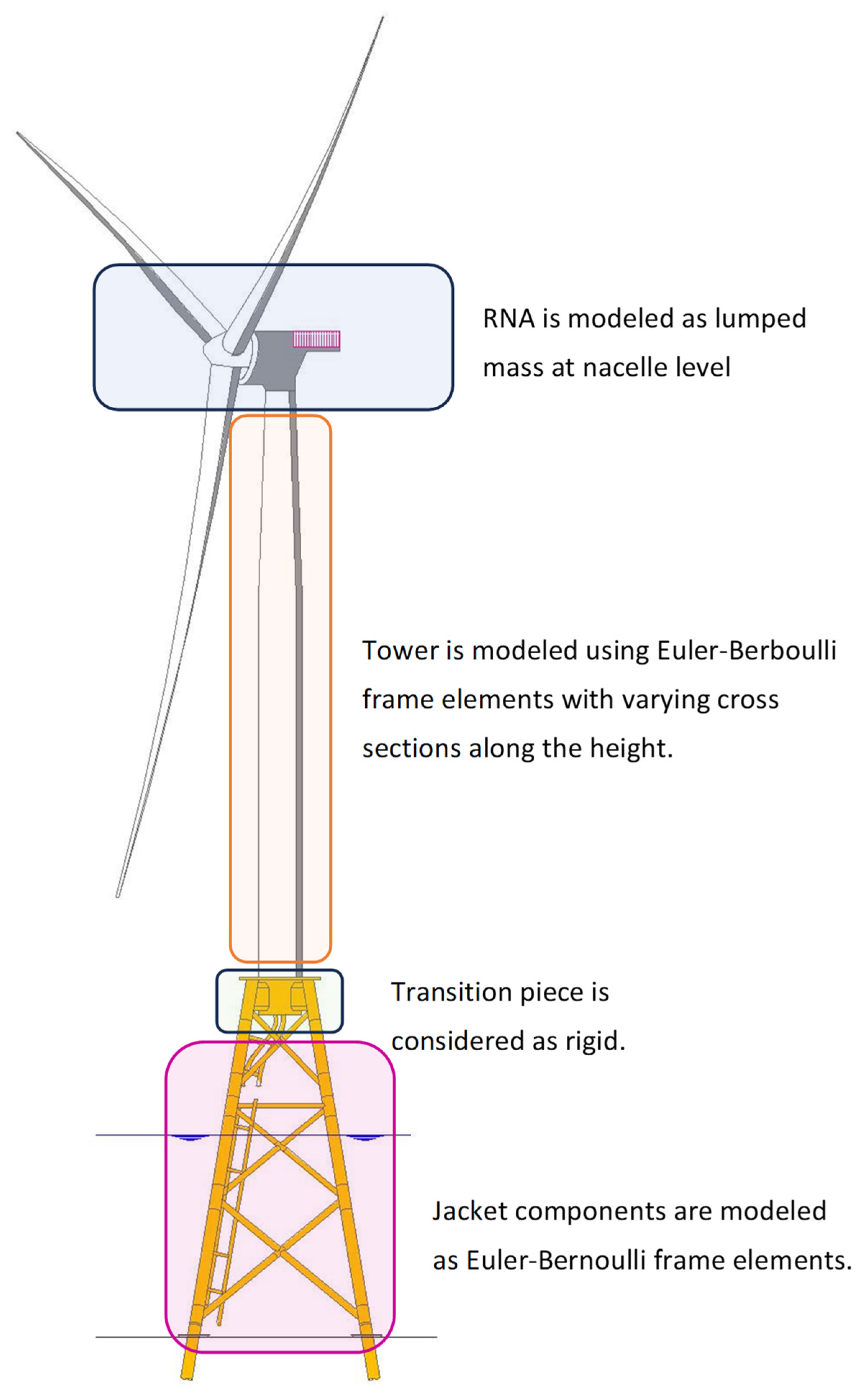 RNA is modeled as lumped mass at nacelle level

Tower is modeled using Euler-Berboulli frame elements with varying cross sections along the height.

Transition piece is considered as rigid.

Jacket components are modeled as Euler-Bernoulli frame elements.