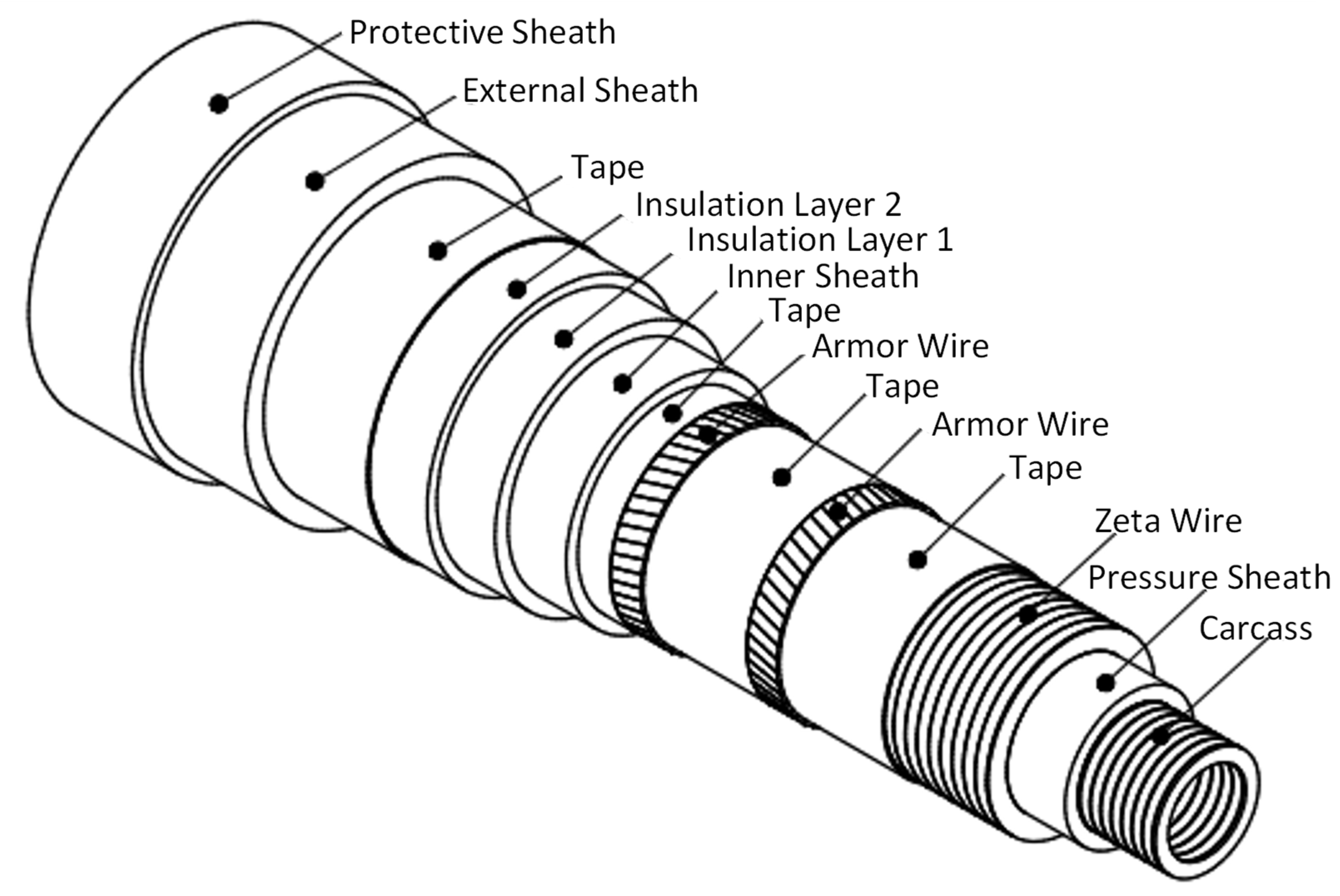 Protective Sheath
External Sheath
Tape
Insulation Layer 2
Insulation Layer 1
Inner Sheath
Tape
Armor Wire
Tape
Armor Wire
Tape
Zeta Wire
Pressure Sheath
Carcass