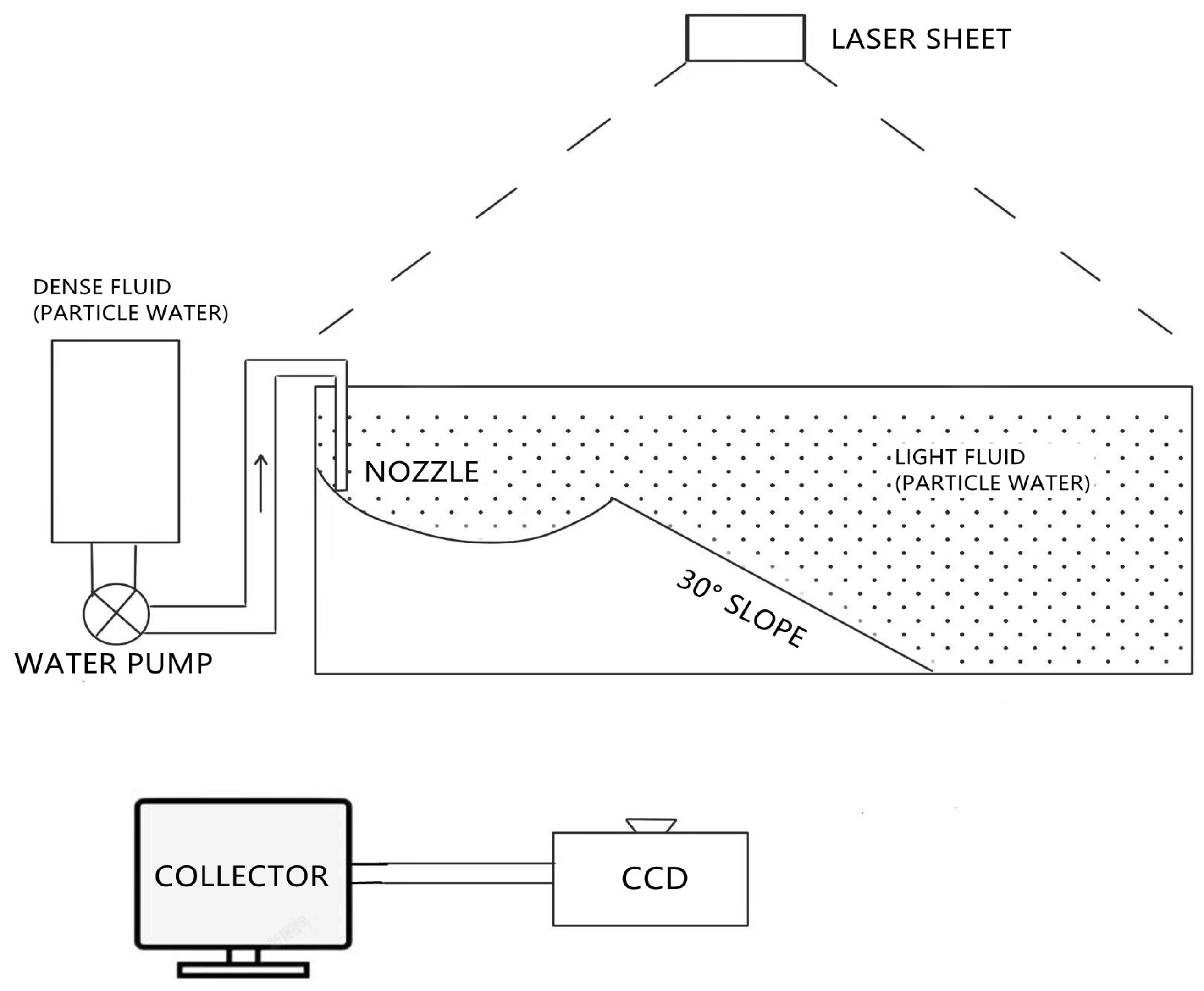 LASER SHEET

DENSE FLUID
(PARTICLE WATER)

NOZZLE

LIGHT FLUID
(PARTICLE WATER)

30° SLOPE

WATER PUMP

COLLECTOR

CCD