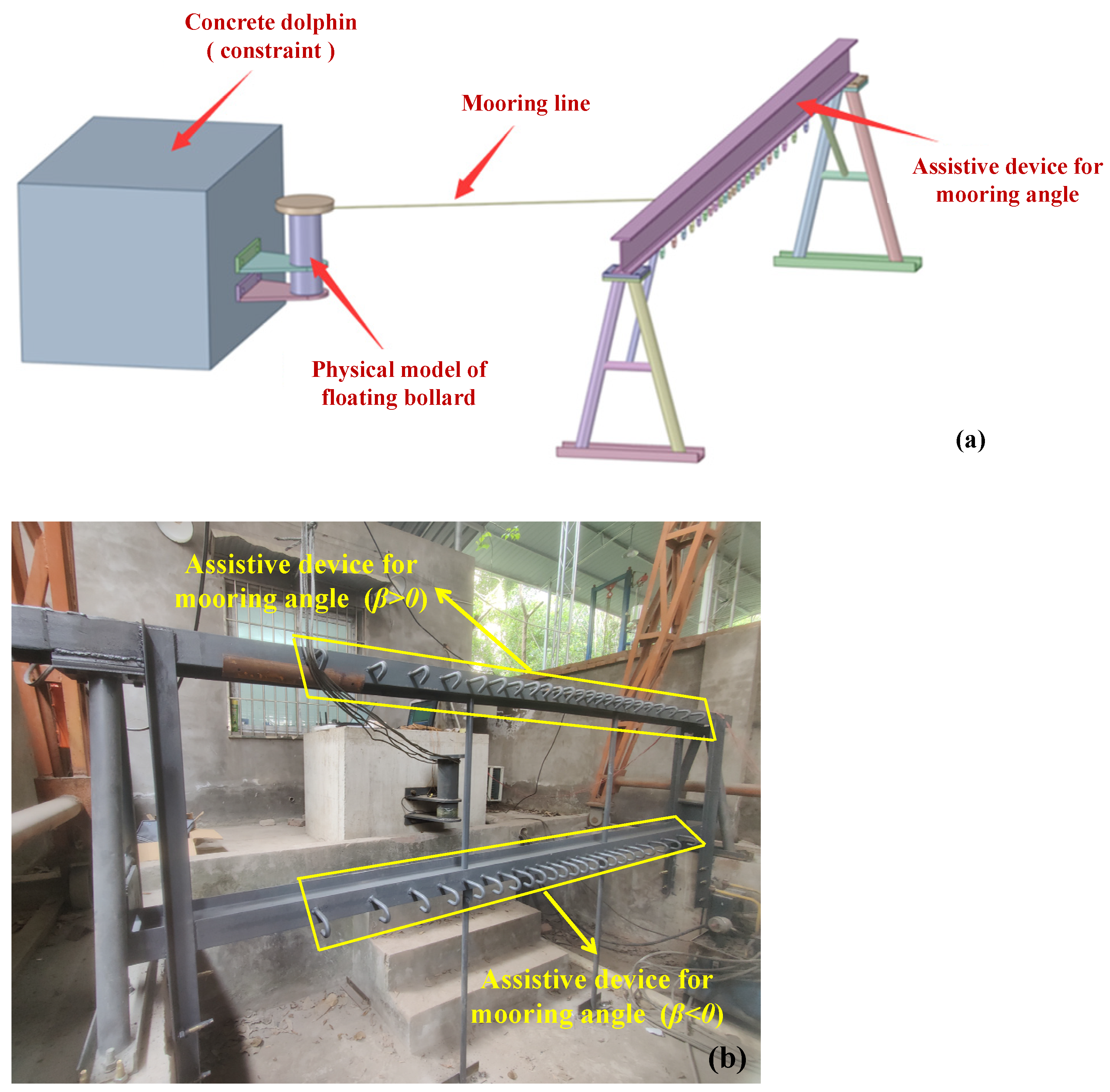 Concrete dolphin
( constraint )

Mooring line

Assistive device for mooring angle

Physical model of floating bollard

(a)

Assistive device for mooring angle ($\beta>0$)

Assistive device for mooring angle ($\beta<0$)

(b)