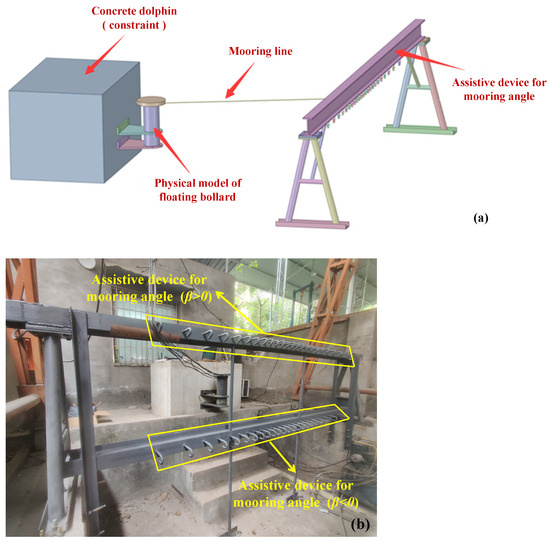 Concrete dolphin
( constraint )

Mooring line

Assistive device for mooring angle

Physical model of floating bollard

(a)

Assistive device for mooring angle ($\beta>0$)

Assistive device for mooring angle ($\beta<0$)

(b)