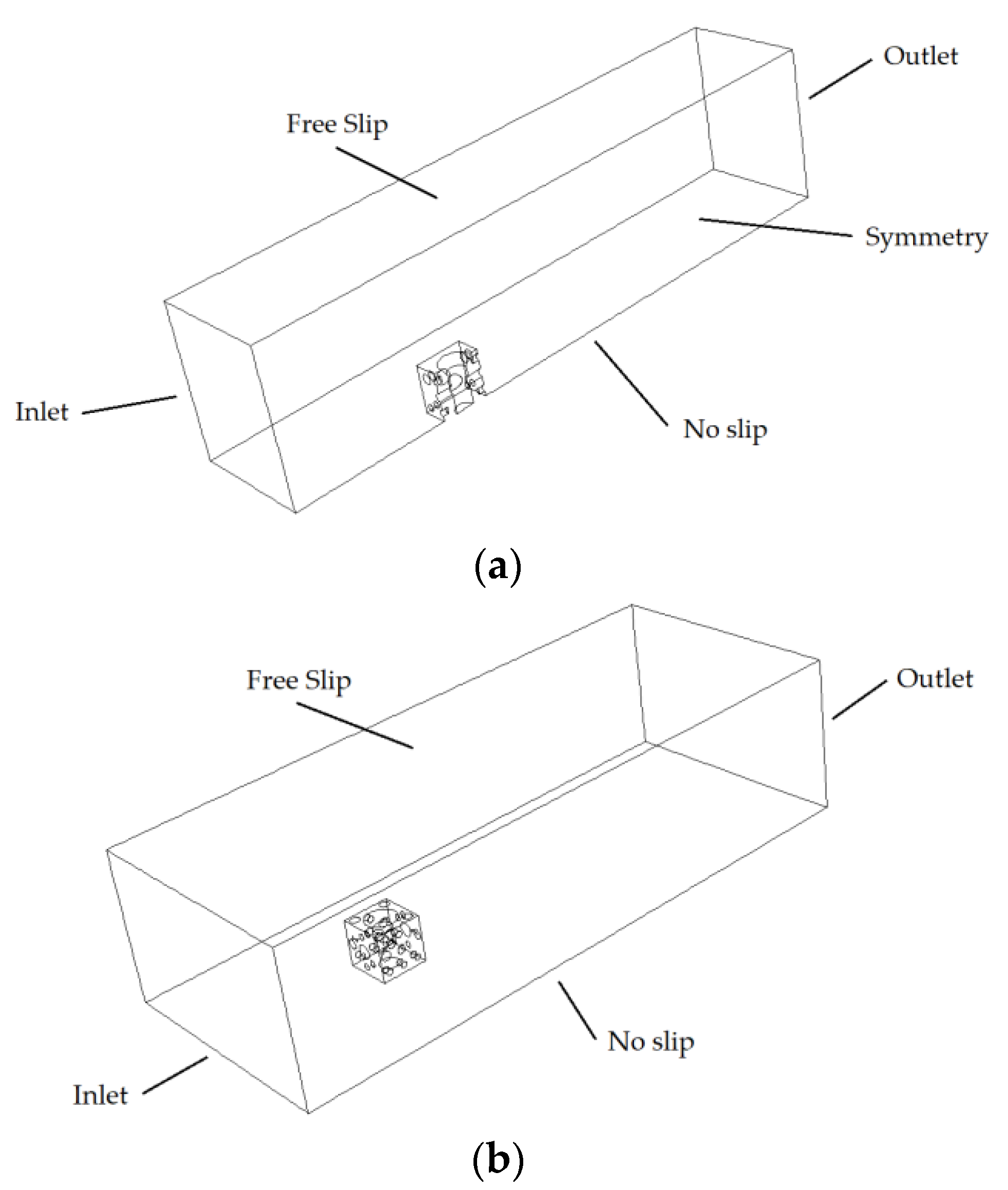 Outlet

Free Slip

Symmetry

Inlet

No slip

(a)

Free Slip

Outlet

No slip

Inlet

(b)