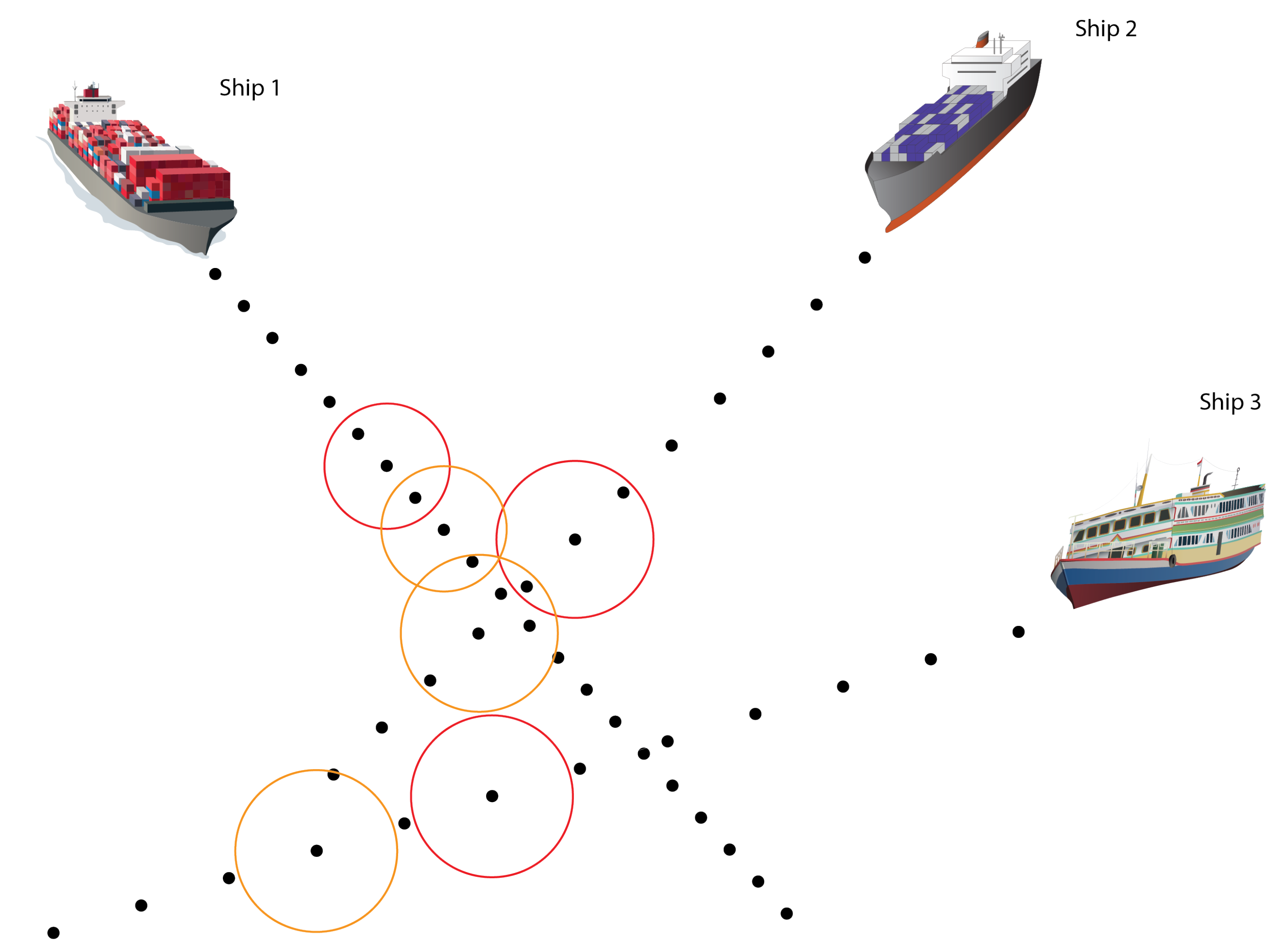 Ship 1

Ship 2

Ship 3