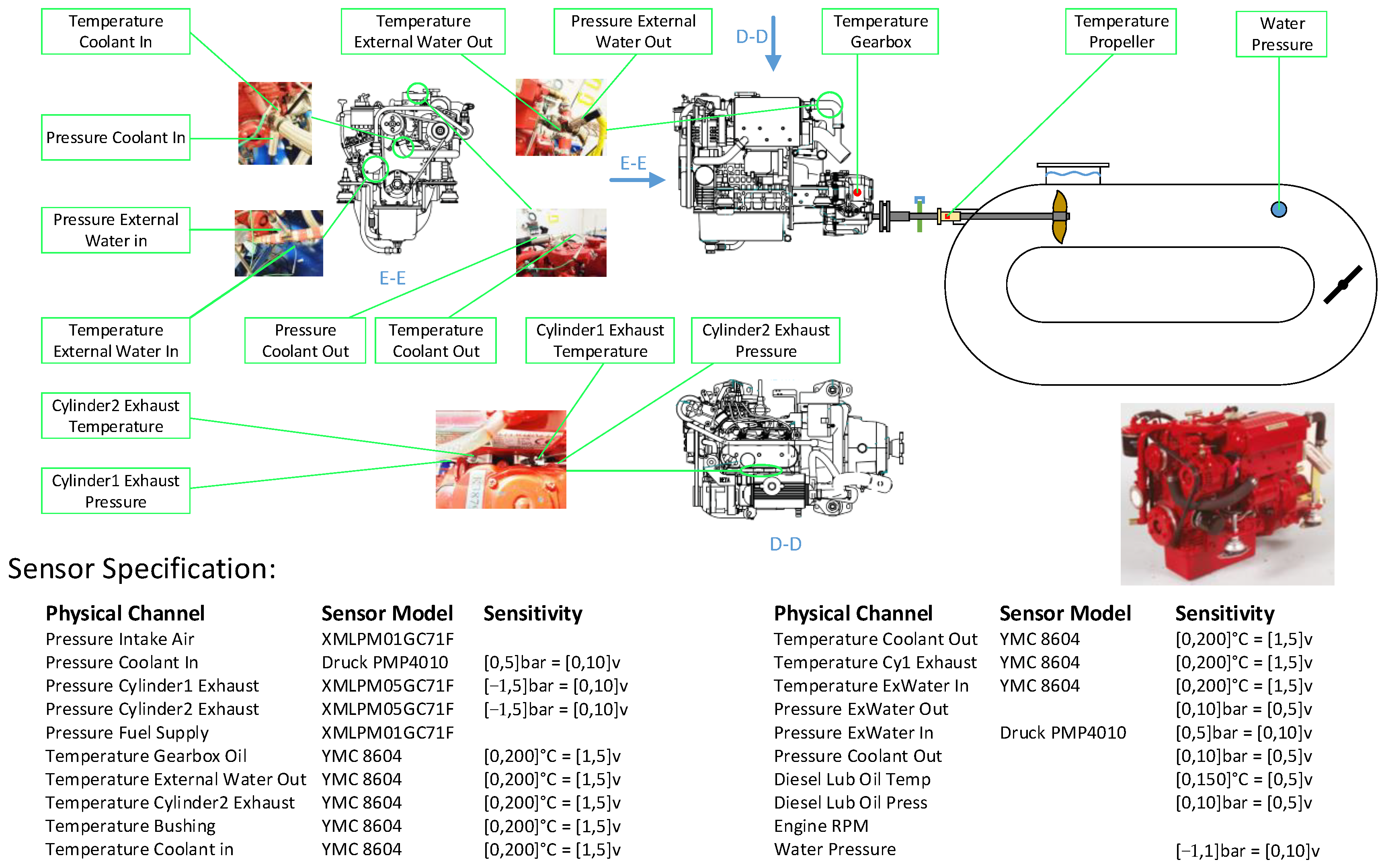 Temperature Coolant In

Temperature External Water Out

Pressure External Water Out

D-D

Temperature Gearbox

Temperature Propeller

Water Pressure

Pressure Coolant In

E-E

Pressure External Water in

E-E

Temperature External Water In

Pressure Coolant Out

Temperature Coolant Out

Cylinder1 Exhaust Temperature

Cylinder2 Exhaust Pressure

Cylinder2 Exhaust Temperature

Cylinder1 Exhaust Pressure

D-D

Sensor Specification:

| Physical Channel | Sensor Model | Sensitivity |
|---|---|---|
| Pressure Intake Air | XMLPM01GC71F | |
| Pressure Coolant In | Druck PMP4010 | [0,5]bar = [0,10]v |
| Pressure Cylinder1 Exhaust | XMLPM05GC71F | [−1,5]bar = [0,10]v |
| Pressure Cylinder2 Exhaust | XMLPM05GC71F | [−1,5]bar = [0,10]v |
| Pressure Fuel Supply | XMLPM01GC71F | |
| Temperature Gearbox Oil | YMC 8604 | [0,200]°C = [1,5]v |
| Temperature External Water Out | YMC 8604 | [0,200]°C = [1,5]v |
| Temperature Cylinder2 Exhaust | YMC 8604 | [0,200]°C = [1,5]v |
| Temperature Bushing | YMC 8604 | [0,200]°C = [1,5]v |
| Temperature Coolant in | YMC 8604 | [0,200]°C = [1,5]v |

| Physical Channel | Sensor Model | Sensitivity |
|---|---|---|
| Temperature Coolant Out | YMC 8604 | [0,200]°C = [1,5]v |
| Temperature Cy1 Exhaust | YMC 8604 | [0,200]°C = [1,5]v |
| Temperature ExWater In | YMC 8604 | [0,200]°C = [1,5]v |
| Pressure ExWater Out | | [0,10]bar = [0,5]v |
| Pressure ExWater In | Druck PMP4010 | [0,5]bar = [0,10]v |
| Pressure Coolant Out | | [0,10]bar = [0,5]v |
| Diesel Lub Oil Temp | | [0,150]°C = [0,5]v |
| Diesel Lub Oil Press | | [0,10]bar = [0,5]v |
| Engine RPM | | |
| Water Pressure | | [−1,1]bar = [0,10]v |