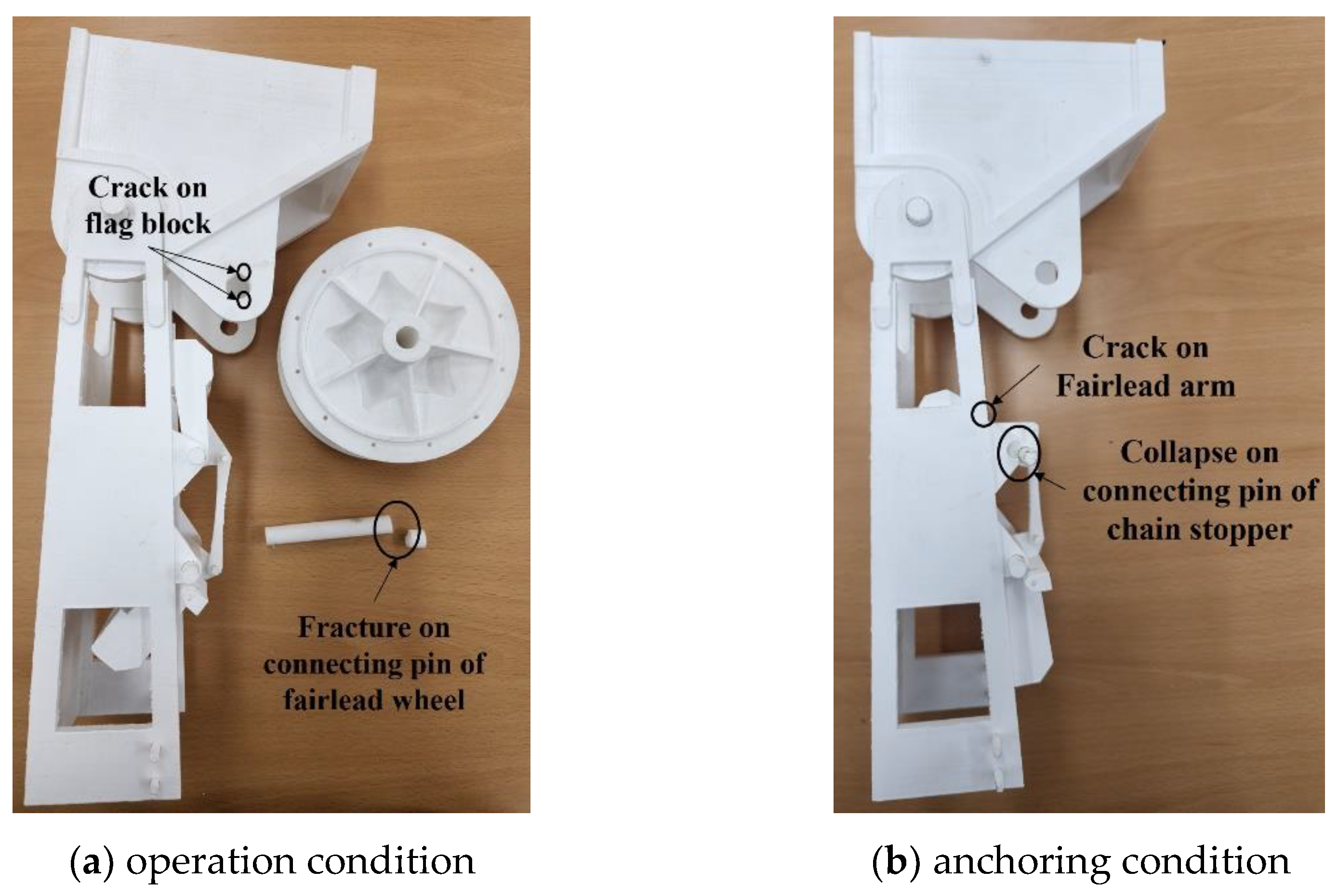 Crack on flag block

Fracture on connecting pin of fairlead wheel

(a) operation condition

Crack on Fairlead arm

Collapse on connecting pin of chain stopper

(b) anchoring condition