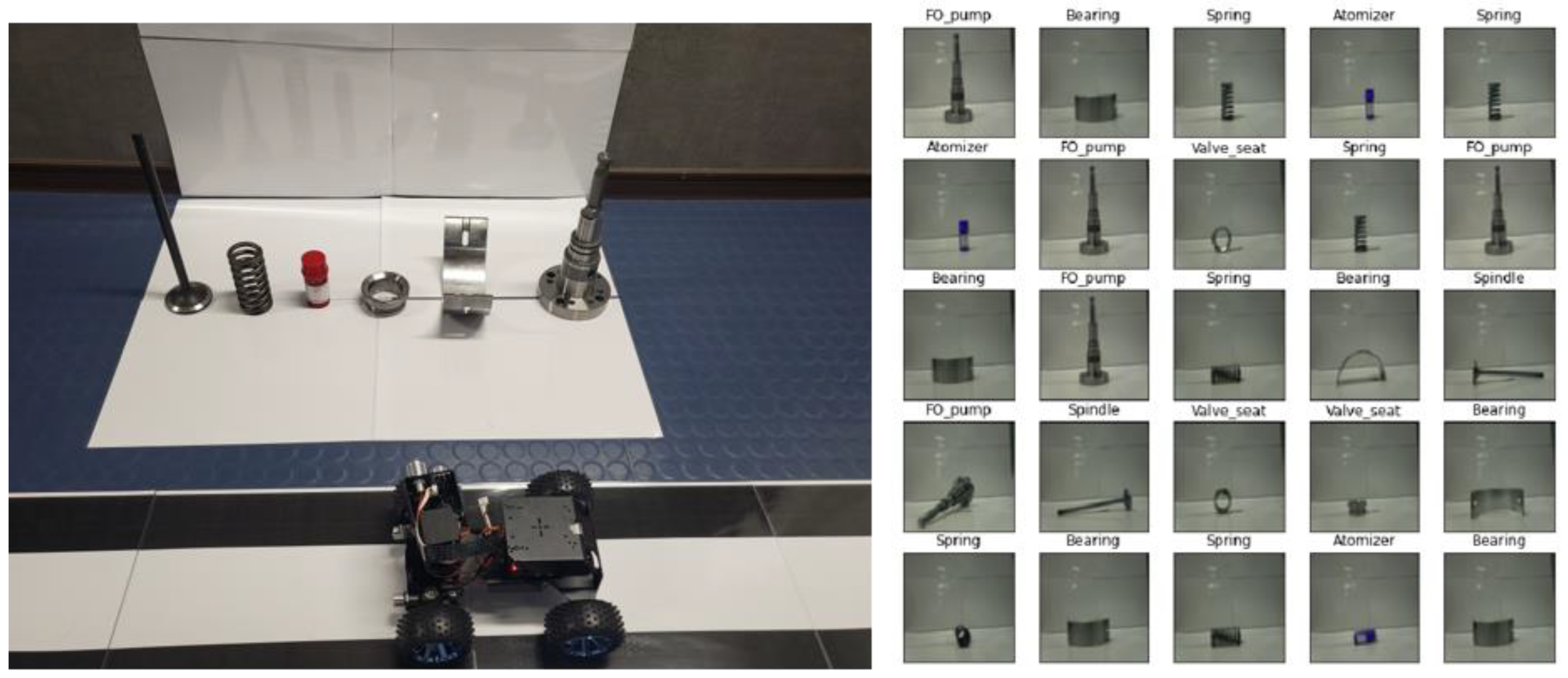 FO_pump Bearing Spring Atomizer Spring

Atomizer FO_pump Valve_seat Spring FO_pump

Bearing FO_pump Spring Bearing Spindle

FO_pump Spindle Valve_seat Valve_seat Bearing

Spring Bearing Spring Atomizer Bearing